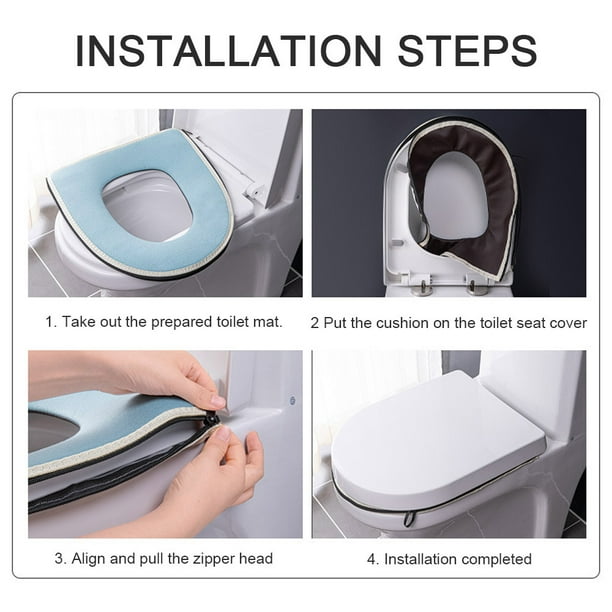 INSTALLATION STEPS

1. Take out the prepared toilet mat.

2 Put the cushion on the toilet seat cover

3. Align and pull the zipper head

4. Installation completed