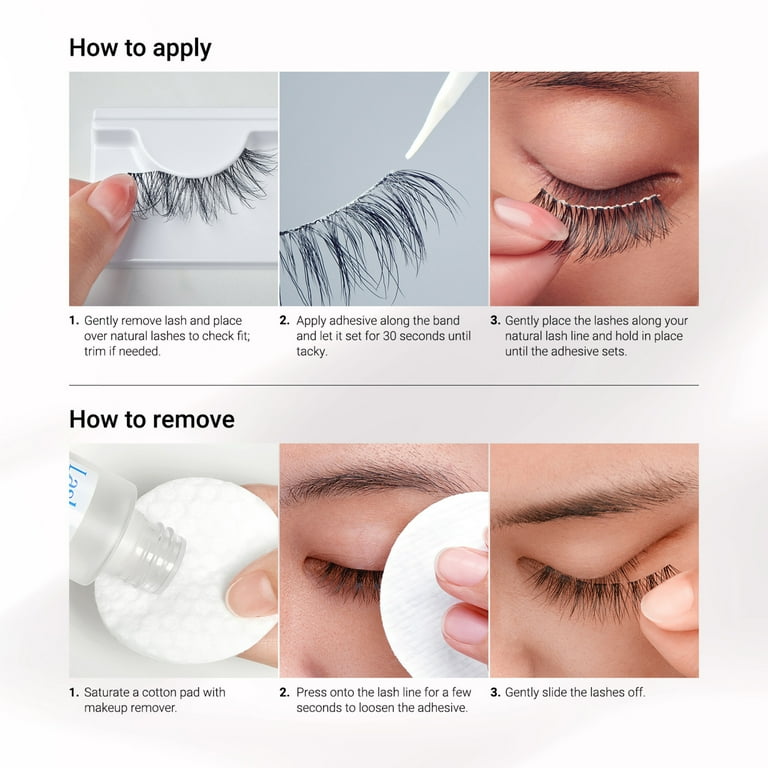 How to apply

1. Gently remove lash and place over natural lashes to check fit; trim if needed.

2. Apply adhesive along the band and let it set for 30 seconds until tacky.

3. Gently place the lashes along your natural lash line and hold in place until the adhesive sets.

How to remove

1. Saturate a cotton pad with makeup remover.

2. Press onto the lash line for a few seconds to loosen the adhesive.

3. Gently slide the lashes off.