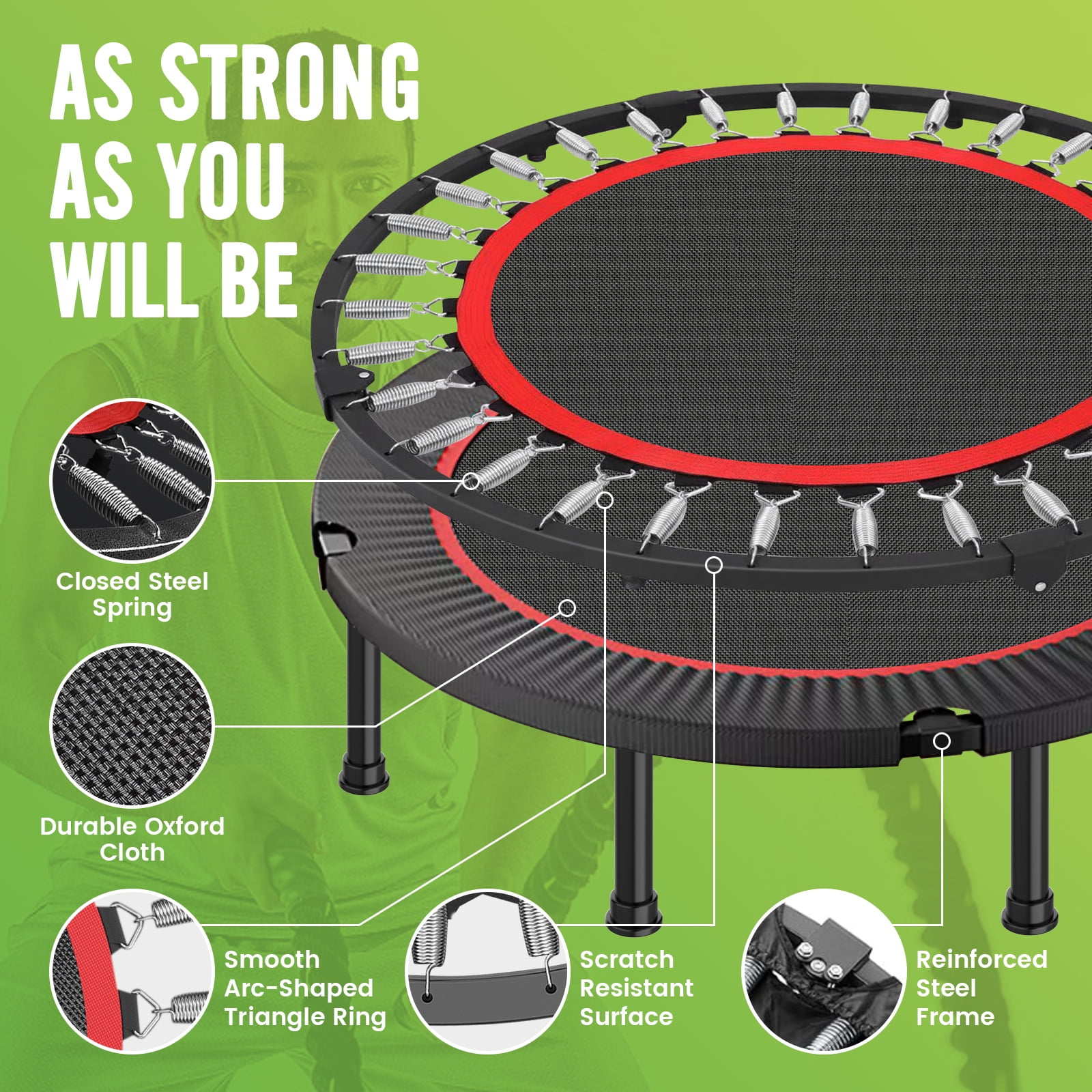 AS STRONG AS YOU WILL BE

Closed Steel Spring

Durable Oxford Cloth

Smooth Arc-Shaped Triangle Ring

Scratch Resistant Surface

Reinforced Steel Frame