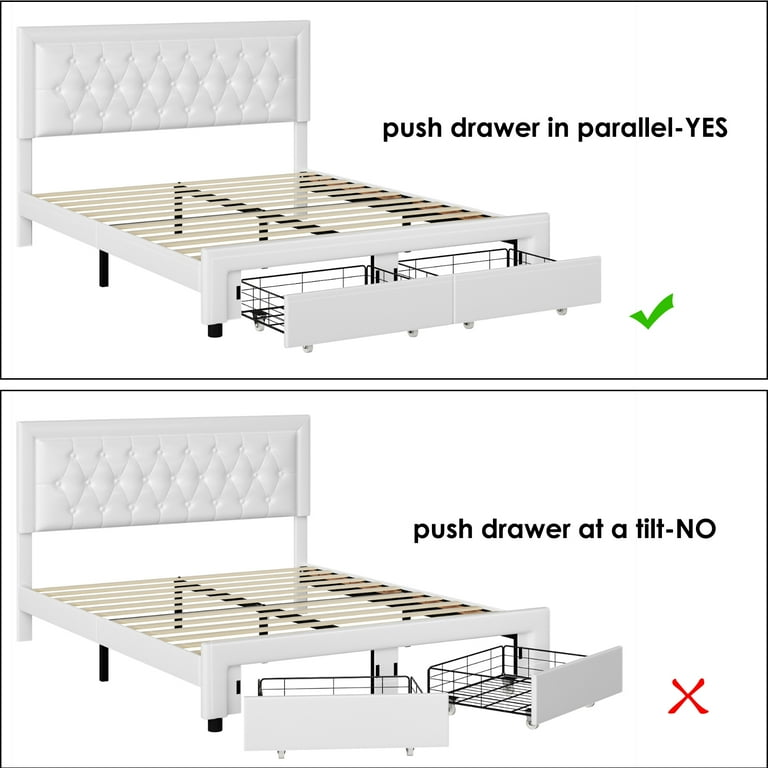 push drawer in parallel-YES

push drawer at a tilt-NO