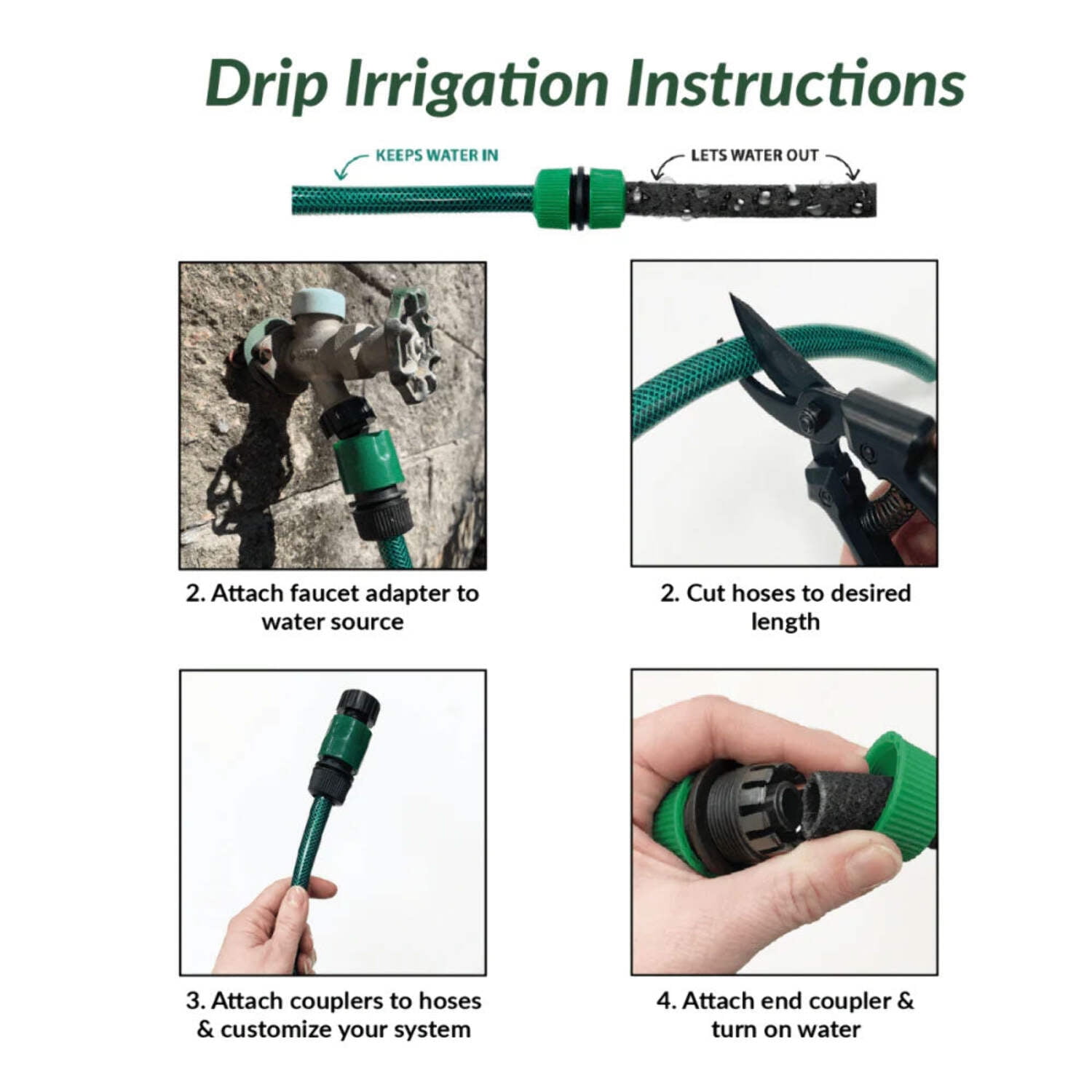 Drip Irrigation Instructions

KEEPS WATER IN

LETS WATER OUT

2. Attach faucet adapter to water source

2. Cut hoses to desired length

3. Attach couplers to hoses & customize your system

4. Attach end coupler & turn on water