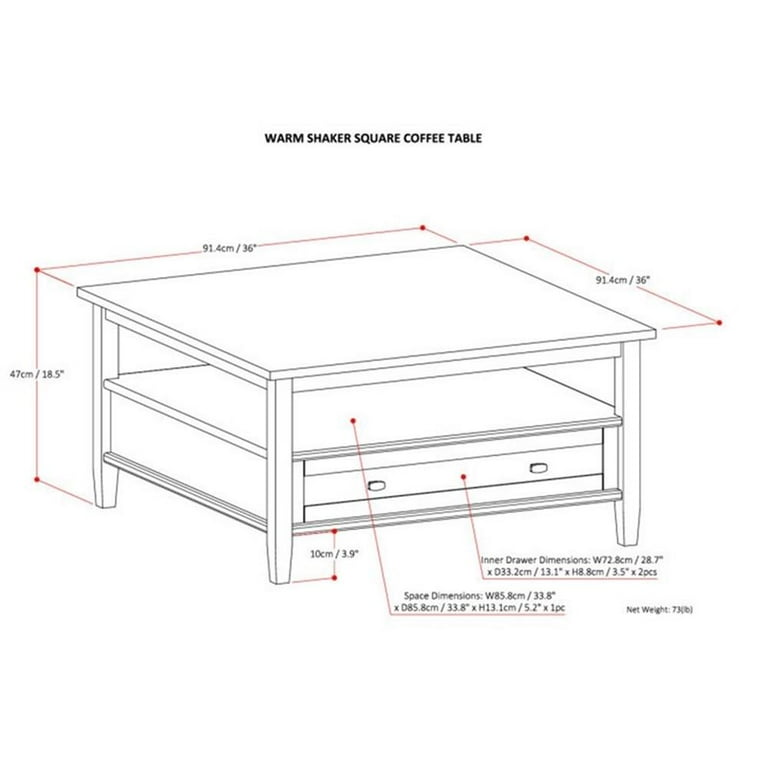 WARM SHAKER SQUARE COFFEE TABLE

91.4cm / 36"

91.4cm / 36"

47cm / 18.5"

10cm / 3.9"

Inner Drawer Dimensions: W72.8cm / 28.7" x D33.2cm / 13.1" x H8.8cm / 3.5" x 2pcs

Space Dimensions: W85.8cm / 33.8" x D85.8cm / 33.8" x H13.1cm / 5.2" x 1pc

Net Weight: 73(lb)