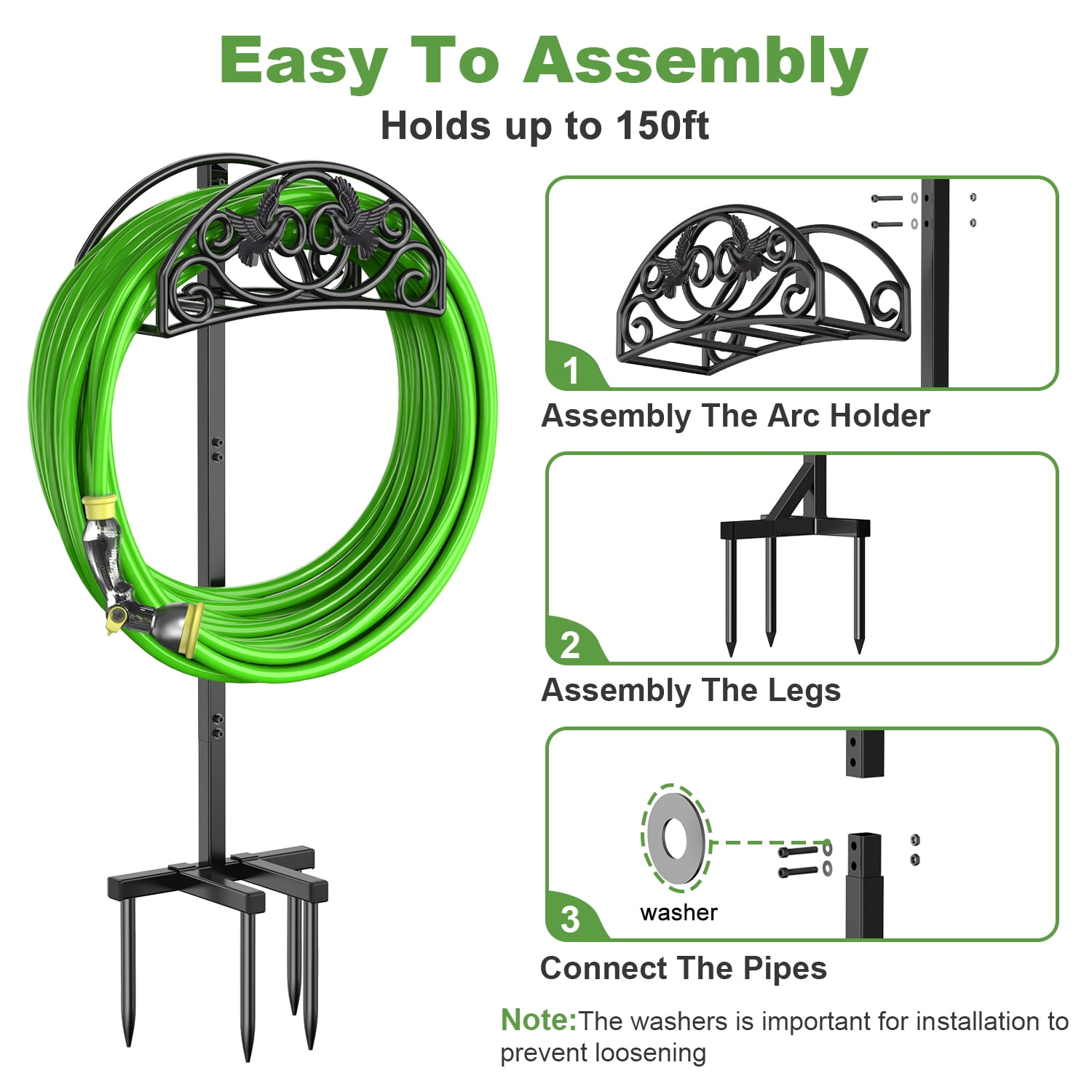 Easy To Assembly

Holds up to 150ft

1

Assembly The Arc Holder

2

Assembly The Legs

washer

3

Connect The Pipes

Note:The washers is important for installation to prevent loosening