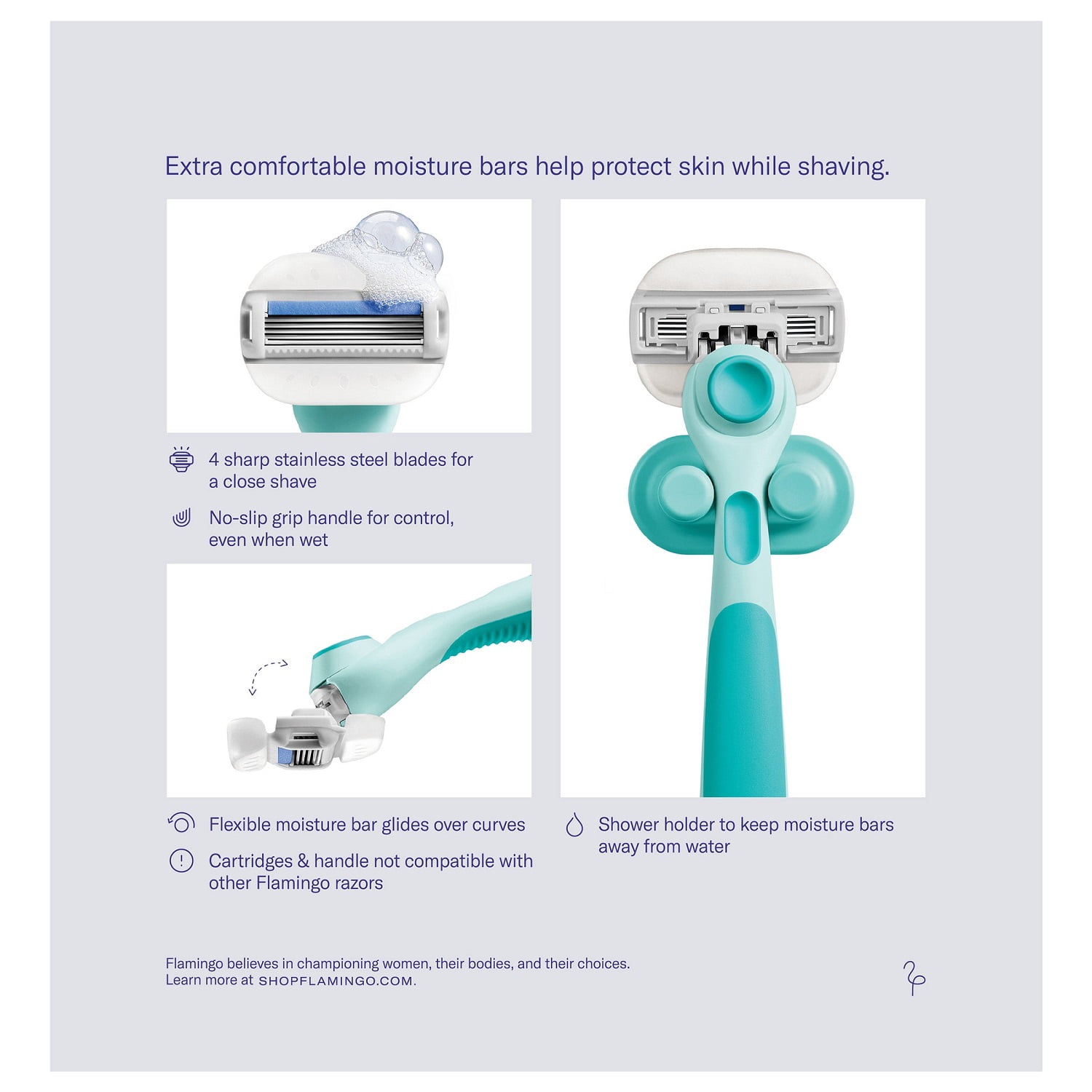 Extra comfortable moisture bars help protect skin while shaving.

4 sharp stainless steel blades for a close shave

No-slip grip handle for control, even when wet

Flexible moisture bar glides over curves

Cartridges & handle not compatible with other Flamingo razors

Shower holder to keep moisture bars away from water

Flamingo believes in championing women, their bodies, and their choices.
Learn more at SHOPFLAMINGO.COM.