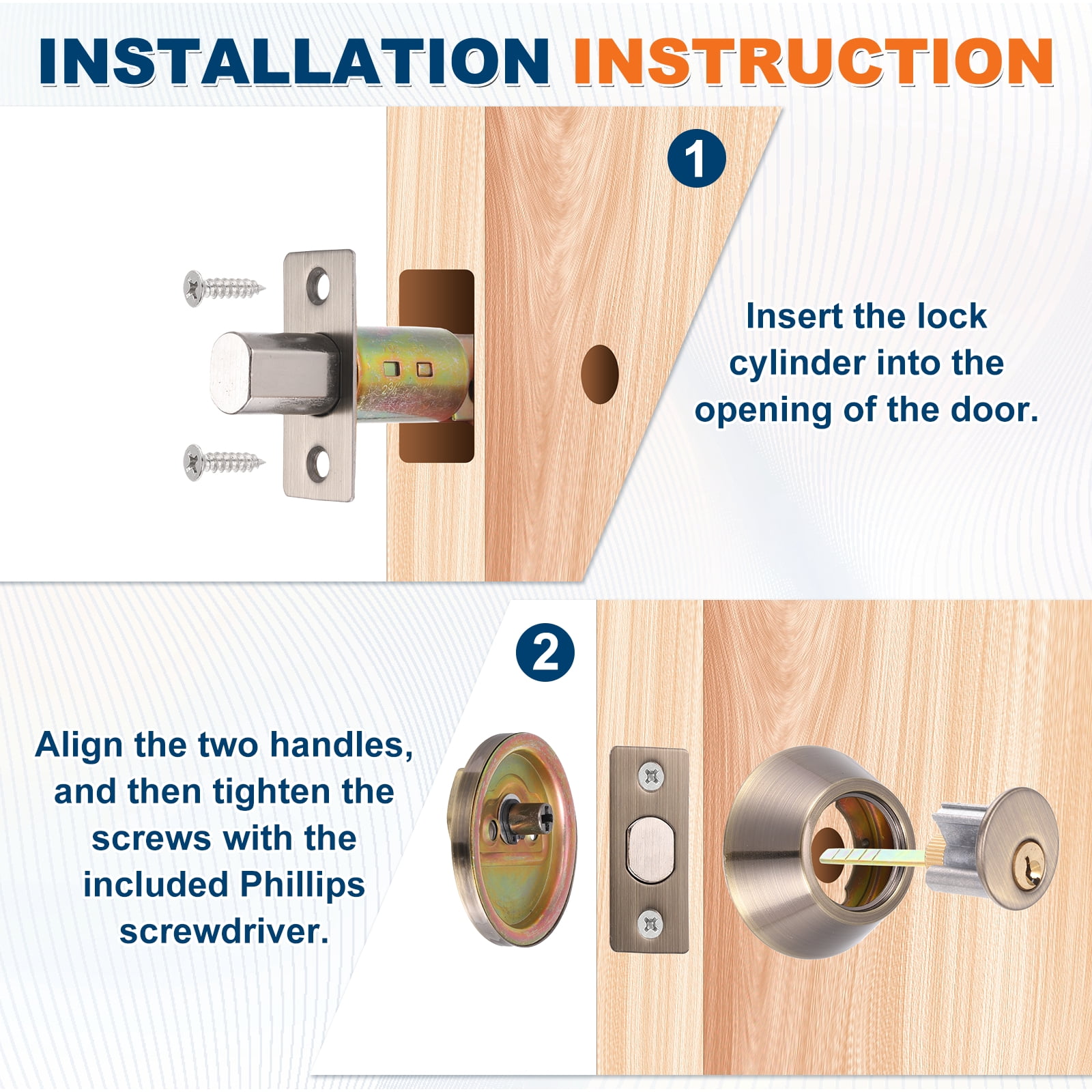 INSTALLATION INSTRUCTION

1

Insert the lock cylinder into the opening of the door.

2

Align the two handles, and then tighten the screws with the included Phillips screwdriver.