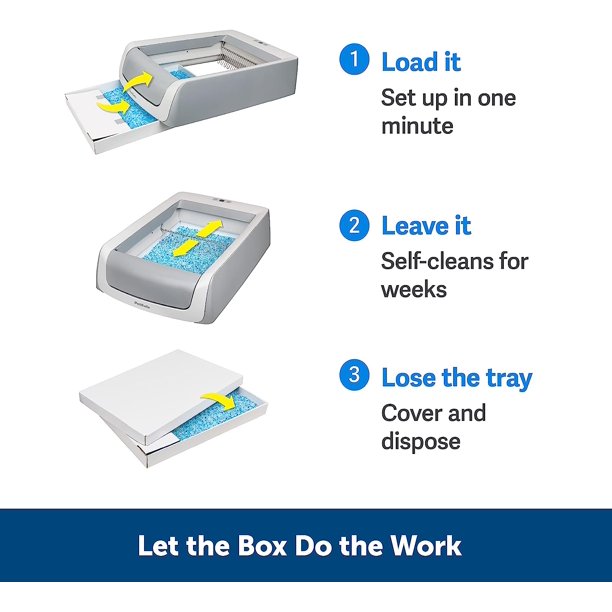 1 Load it
Set up in one minute

2 Leave it
Self-cleans for weeks

3 Lose the tray
Cover and dispose

Let the Box Do the Work