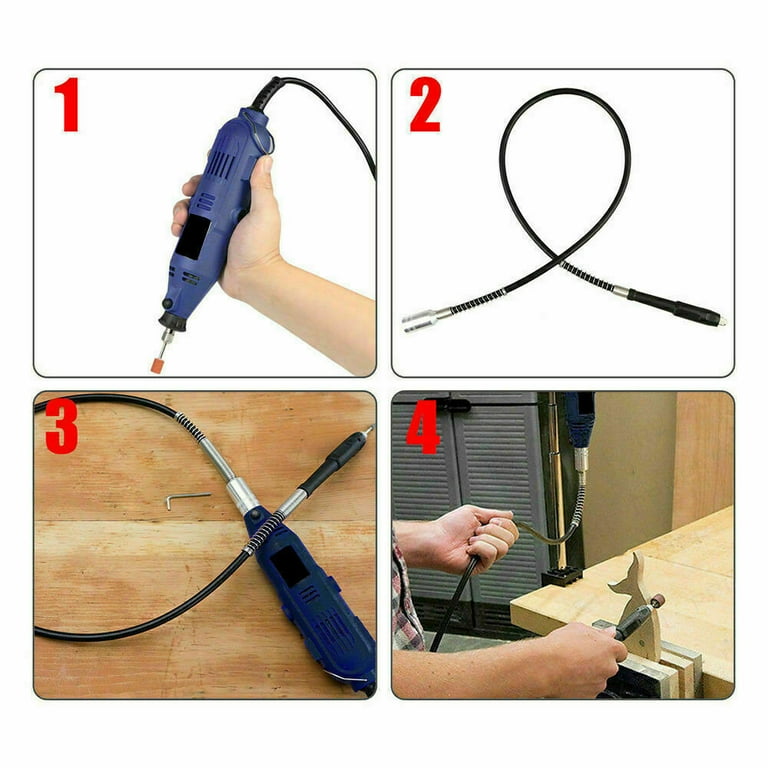 1

2

3

4