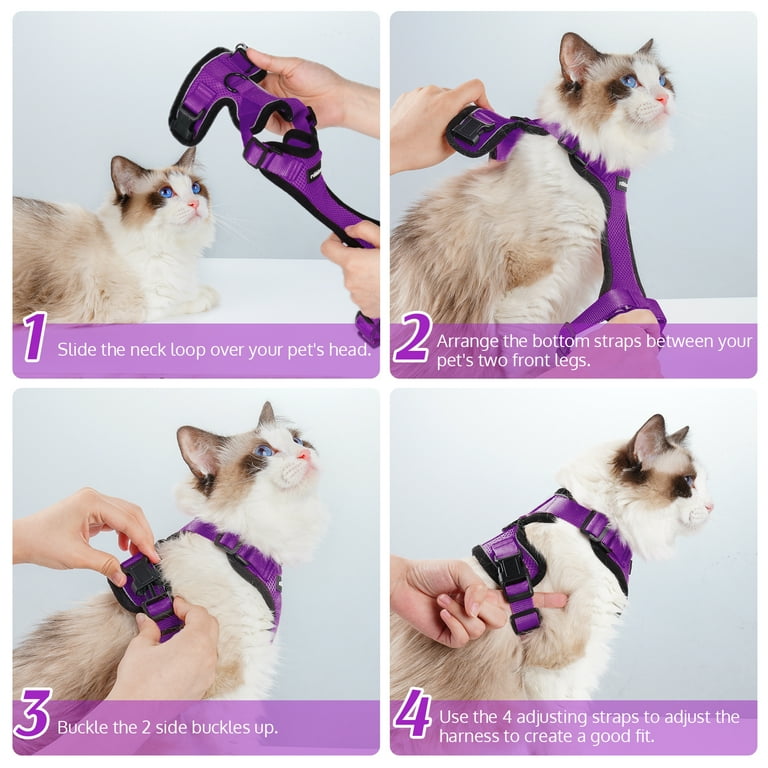 1 Slide the neck loop over your pet's head.

2 Arrange the bottom straps between your pet's two front legs.

3 Buckle the 2 side buckles up.

4 Use the 4 adjusting straps to adjust the harness to create a good fit.