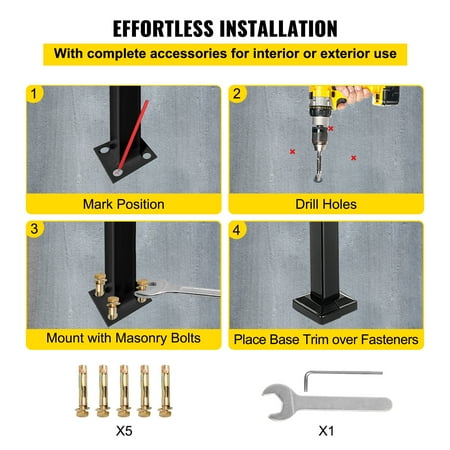 EFFORTLESS INSTALLATION

With complete accessories for interior or exterior use

1

Mark Position

2

Drill Holes

3

Mount with Masonry Bolts

4

Place Base Trim over Fasteners

X5

X1