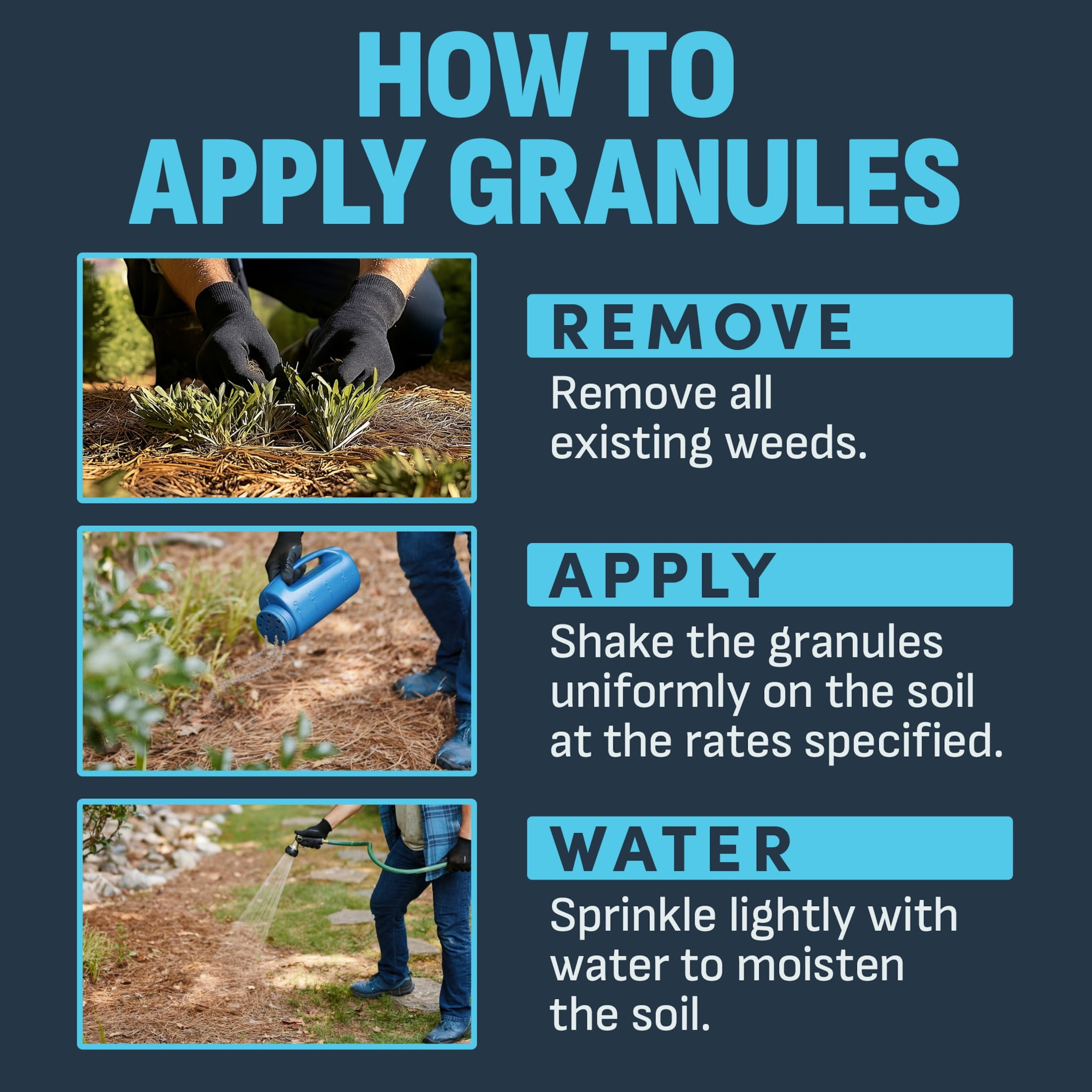 HOW TO
APPLY GRANULES

REMOVE

Remove all existing weeds.

APPLY

Shake the granules uniformly on the soil at the rates specified.

WATER

Sprinkle lightly with water to moisten the soil.