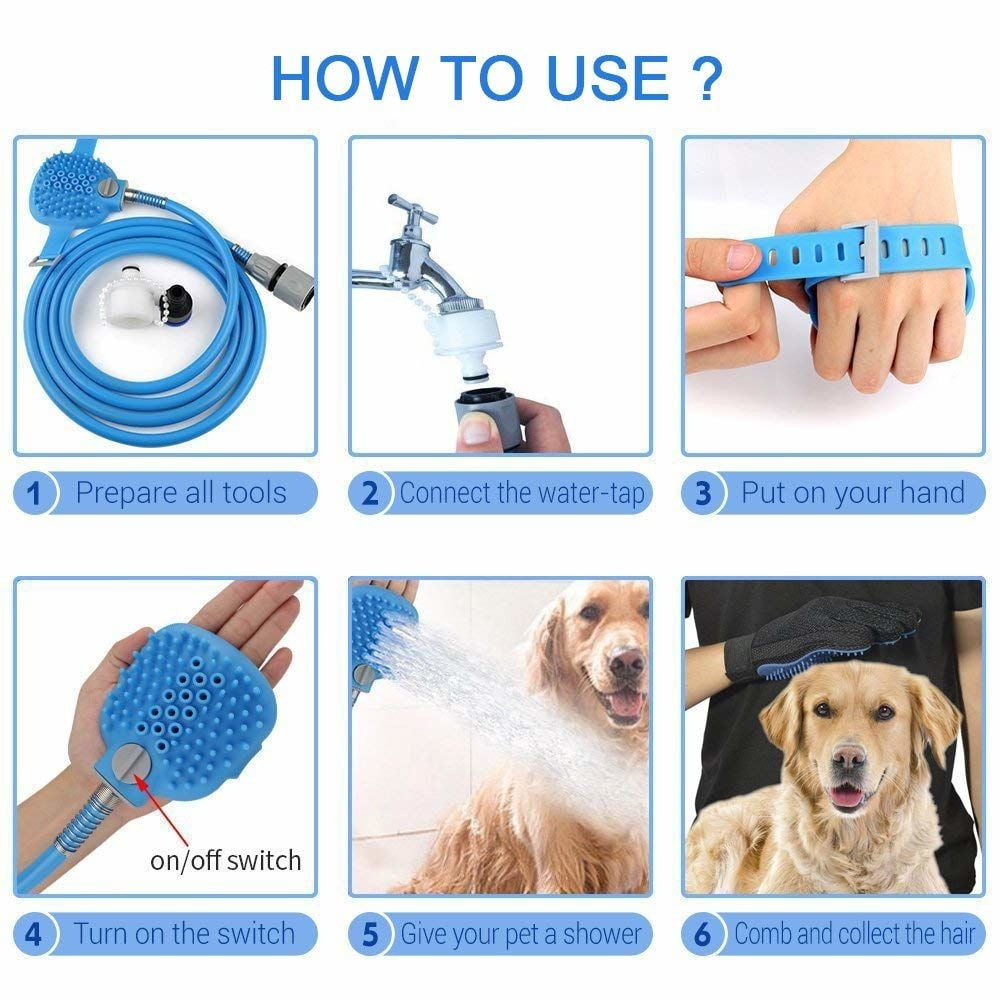 HOW TO USE ?

1 Prepare all tools

2 Connect the water-tap

3 Put on your hand

on/off switch

4 Turn on the switch

5 Give your pet a shower

6 Comb and collect the hair