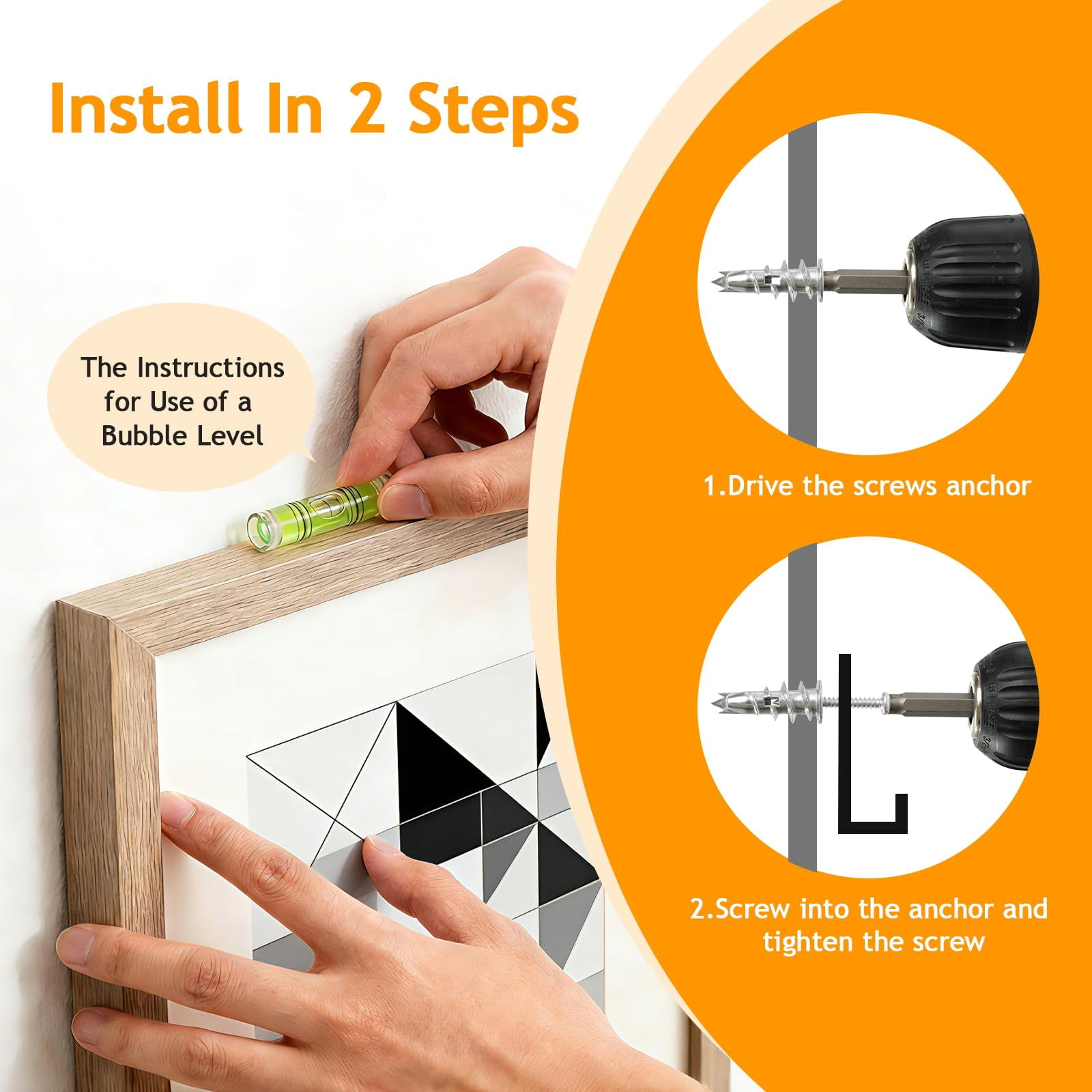 Install In 2 Steps

The Instructions for Use of a Bubble Level

1.Drive the screws anchor

2.Screw into the anchor and tighten the screw