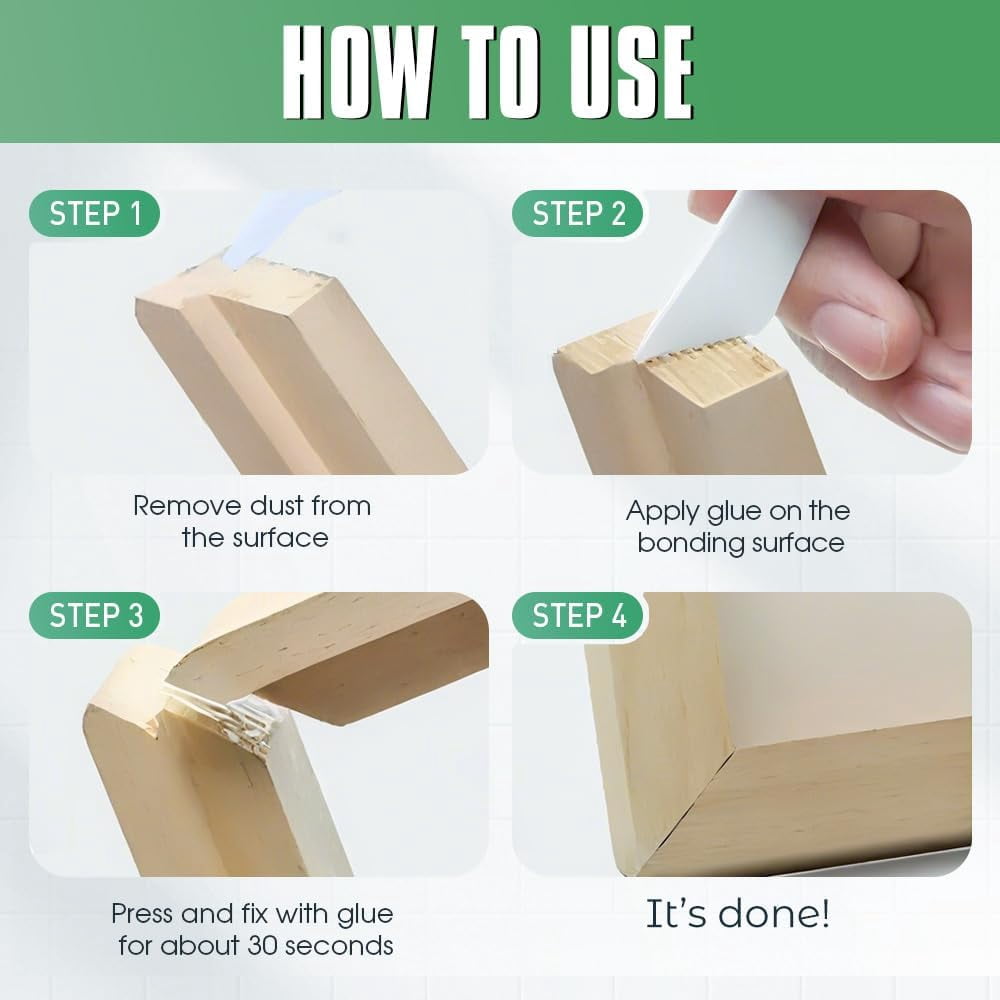 HOW TO USE

STEP 1

Remove dust from the surface

STEP 2

Apply glue on the bonding surface

STEP 3

Press and fix with glue for about 30 seconds

STEP 4

It's done!