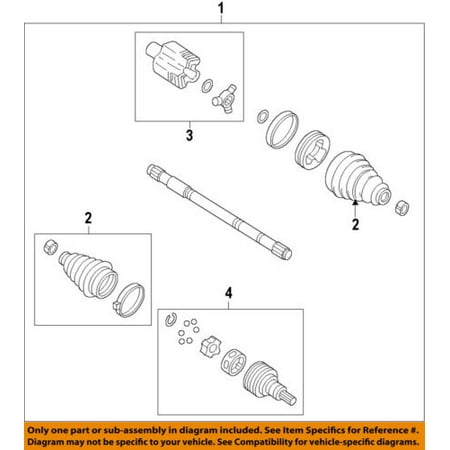 1

3

2

2

4

Only one part or sub-assembly in diagram included. See Item Specifics for Reference #. Diagram may not be specific to your vehicle. See Compatibility for vehicle-specific diagrams.