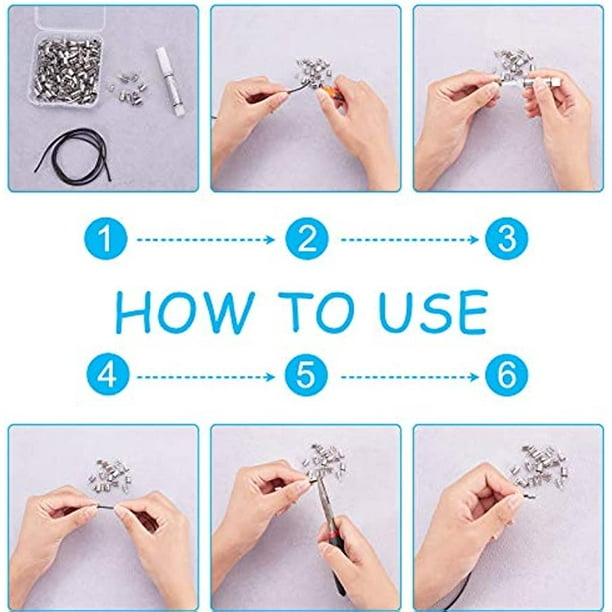 1
2
3
HOW TO USE
4
5
6