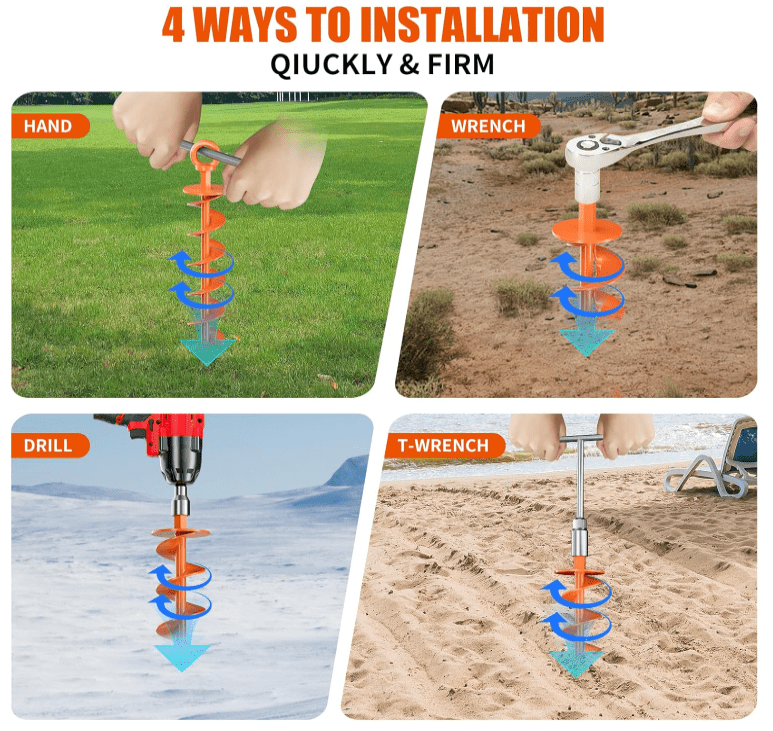 4 WAYS TO INSTALLATION
QIUCKLY & FIRM

HAND

WRENCH

DRILL

T-WRENCH