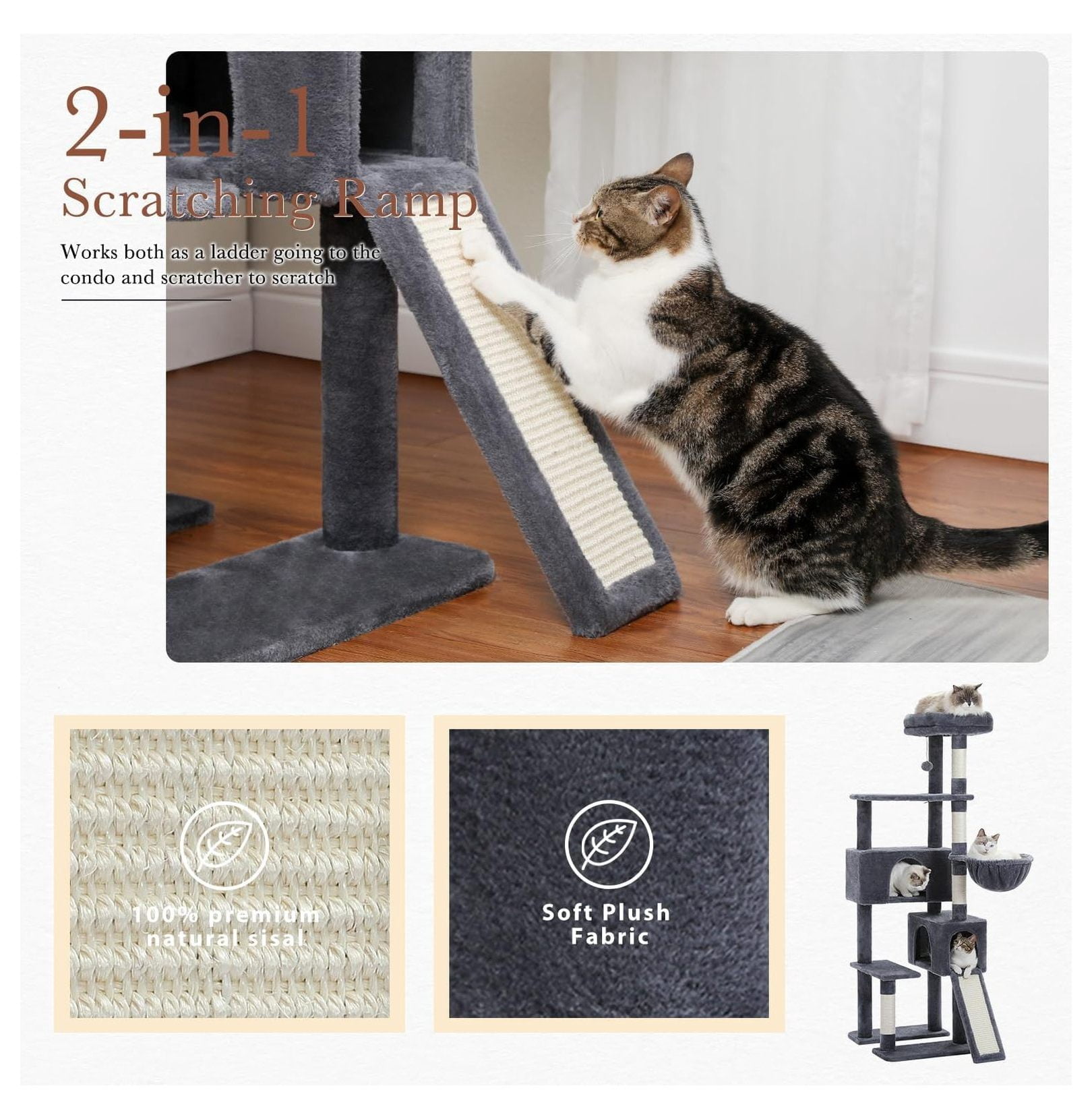 2-in-1
Scratching Ramp

Works both as a ladder going to the condo and scratcher to scratch

100% premium natural sisal

Soft Plush Fabric