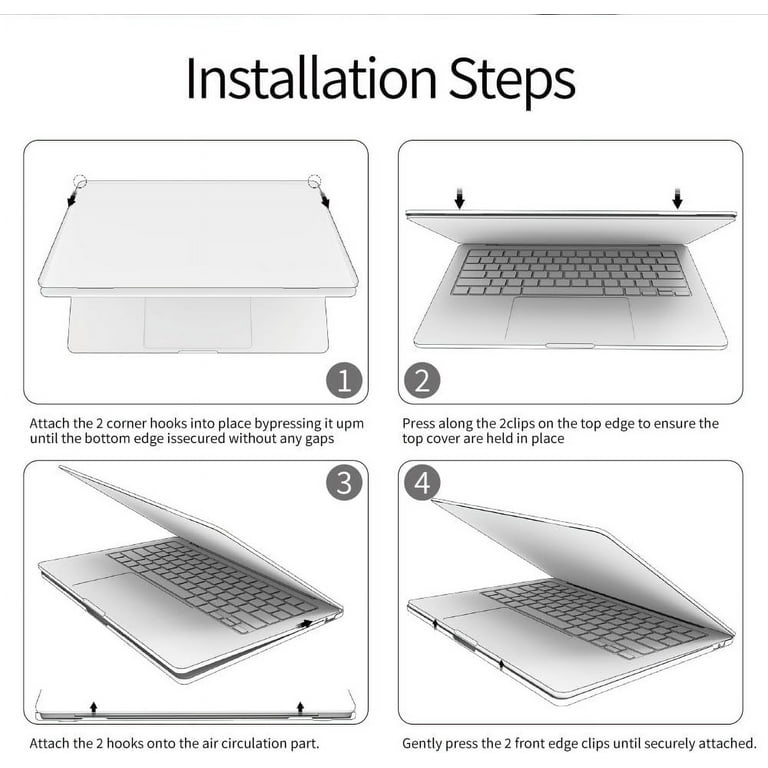 Installation Steps

1

Attach the 2 corner hooks into place bypressing it upm until the bottom edge issecured without any gaps

2

Press along the 2clips on the top edge to ensure the top cover are held in place

3

Attach the 2 hooks onto the air circulation part.

4

Gently press the 2 front edge clips until securely attached.