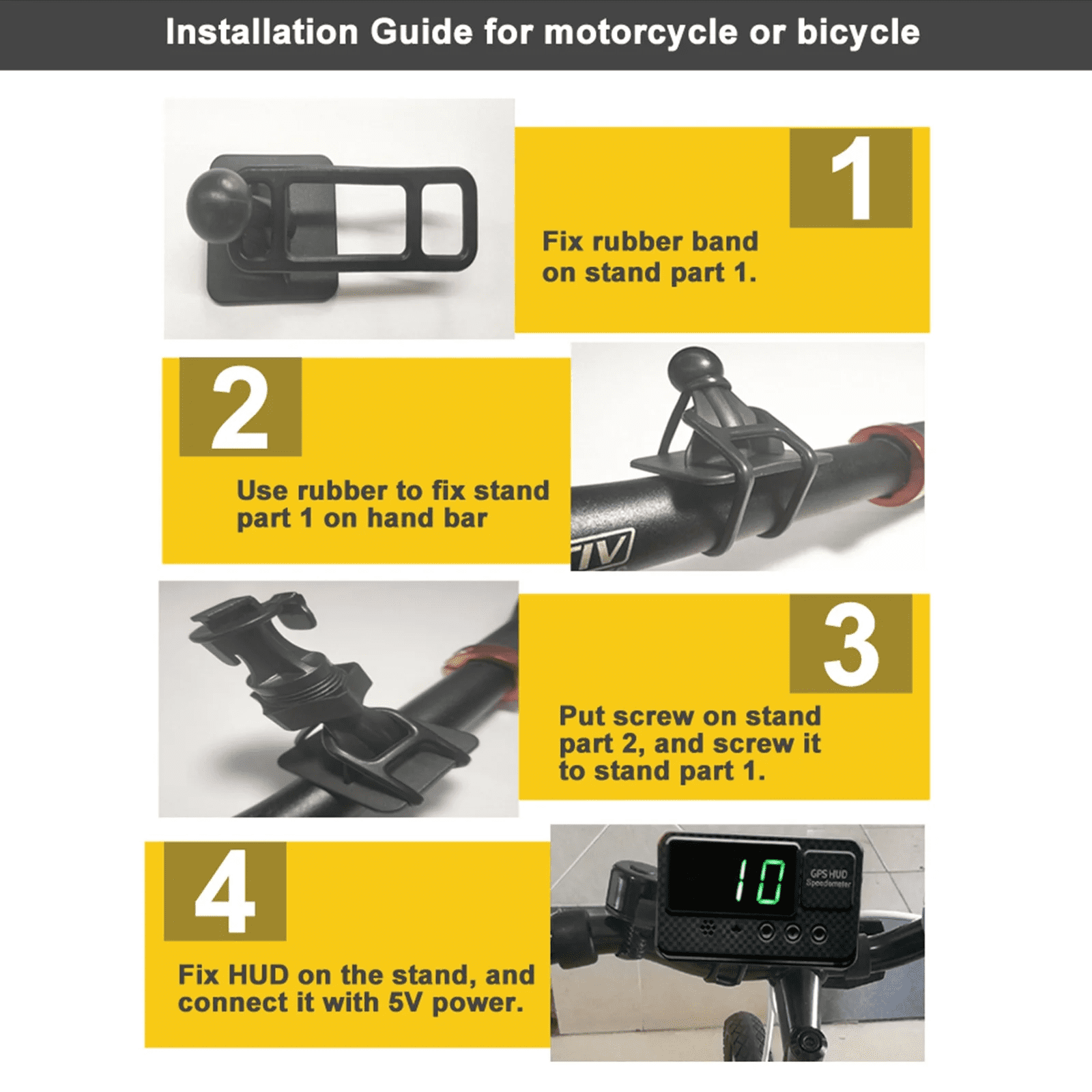 Installation Guide for motorcycle or bicycle

1

Fix rubber band on stand part 1.

2

Use rubber to fix stand part 1 on hand bar

TIV

3

Put screw on stand part 2, and screw it to stand part 1.

4

Fix HUD on the stand, and connect it with 5V power.

10

GPS HUD
Speedometer