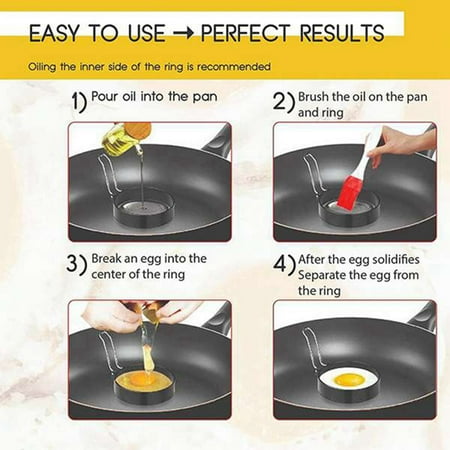 EASY TO USE → PERFECT RESULTS

Oiling the inner side of the ring is recommended

1) Pour oil into the pan

2) Brush the oil on the pan and ring

3) Break an egg into the center of the ring

4) After the egg solidifies Separate the egg from the ring