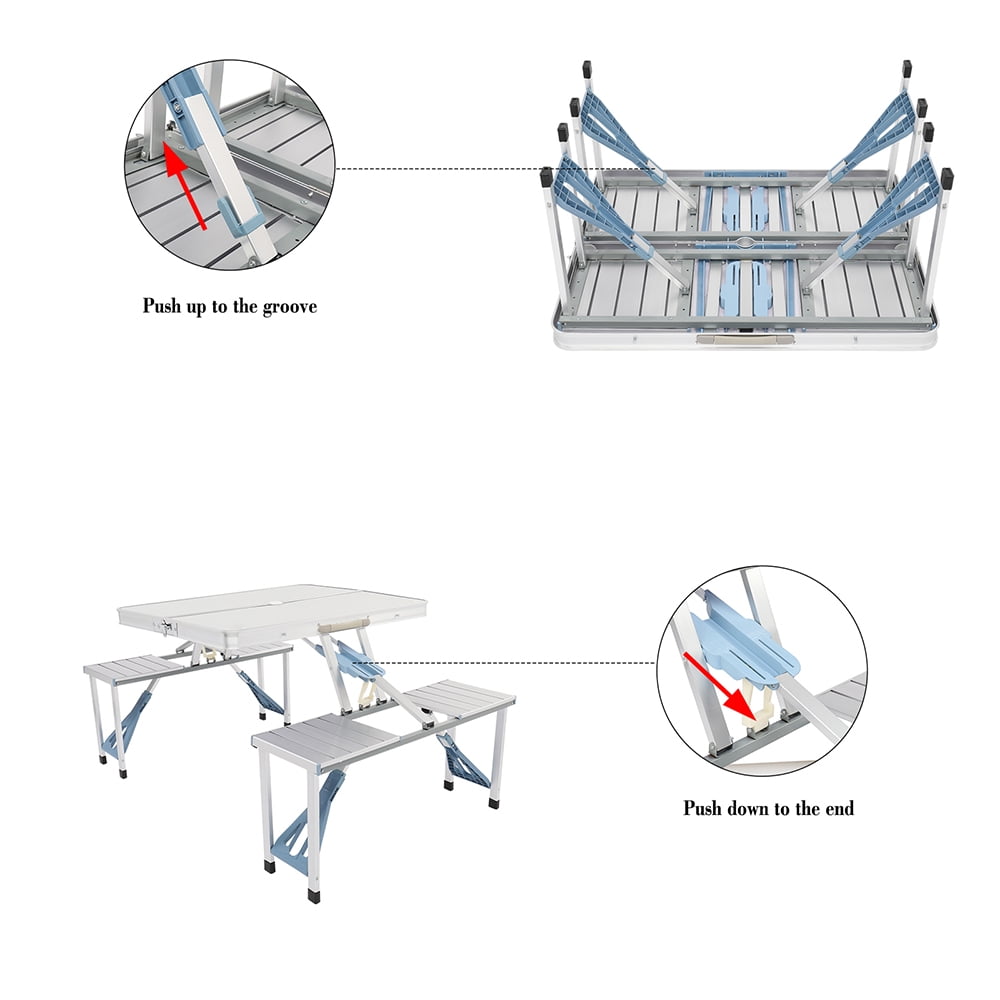 Push up to the groove

Push down to the end