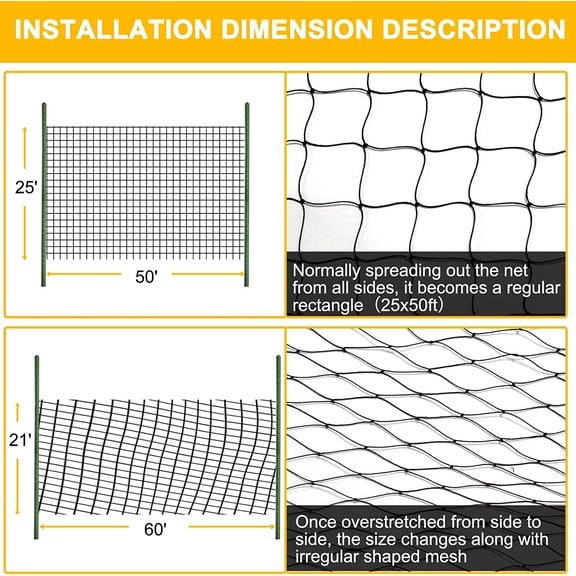 INSTALLATION DIMENSION DESCRIPTION

25'

50'

Normally spreading out the net from all sides, it becomes a regular rectangle（25x50ft）

21'

60'

Once overstretched from side to side, the size changes along with irregular shaped mesh