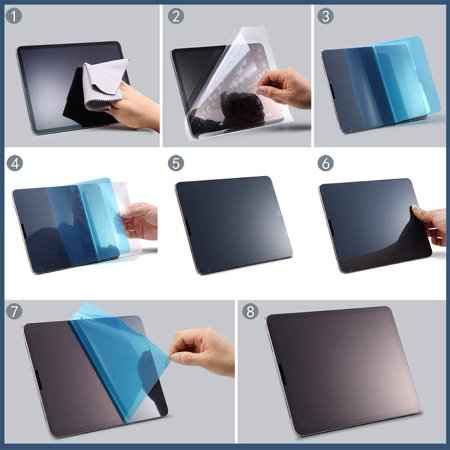 1

2

3

4

5

6

7

8