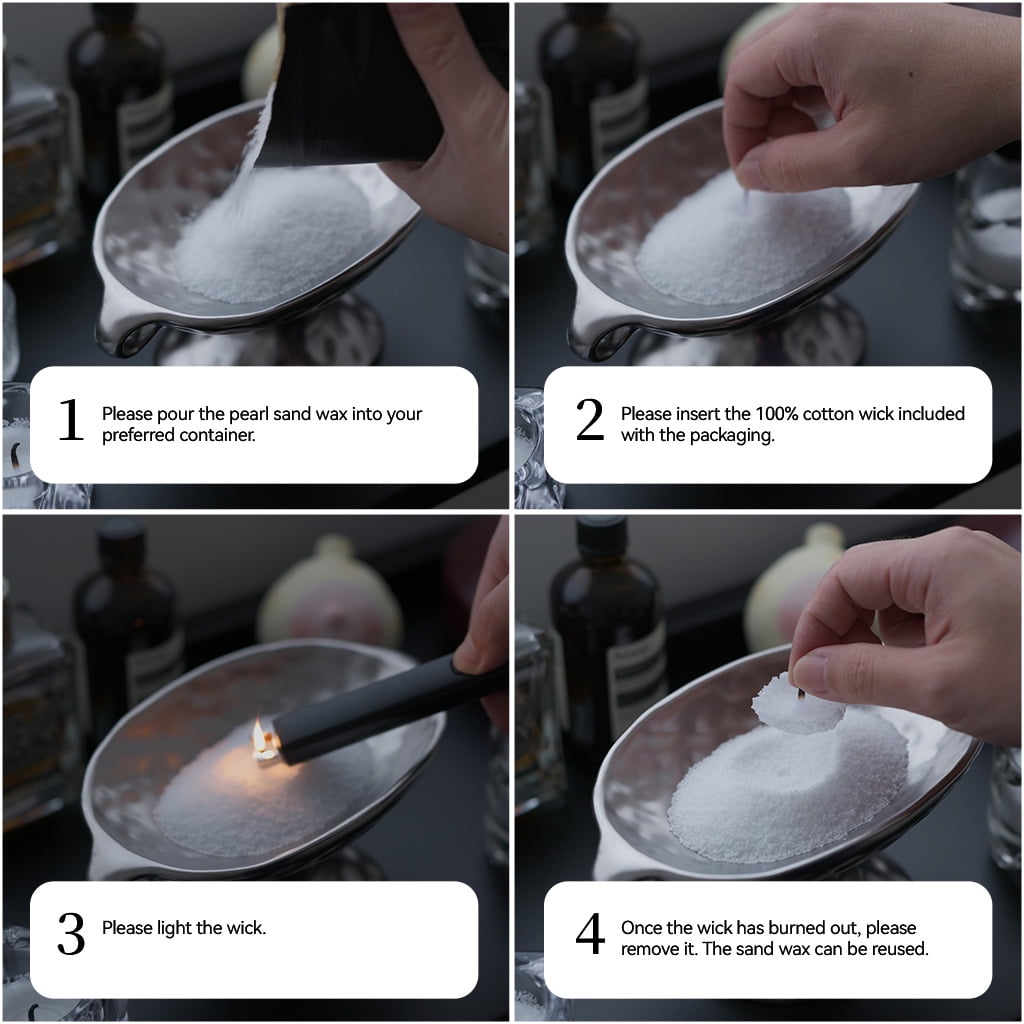 1 Please pour the pearl sand wax into your preferred container.

2 Please insert the 100% cotton wick included with the packaging.

3 Please light the wick.

4 Once the wick has burned out, please remove it. The sand wax can be reused.