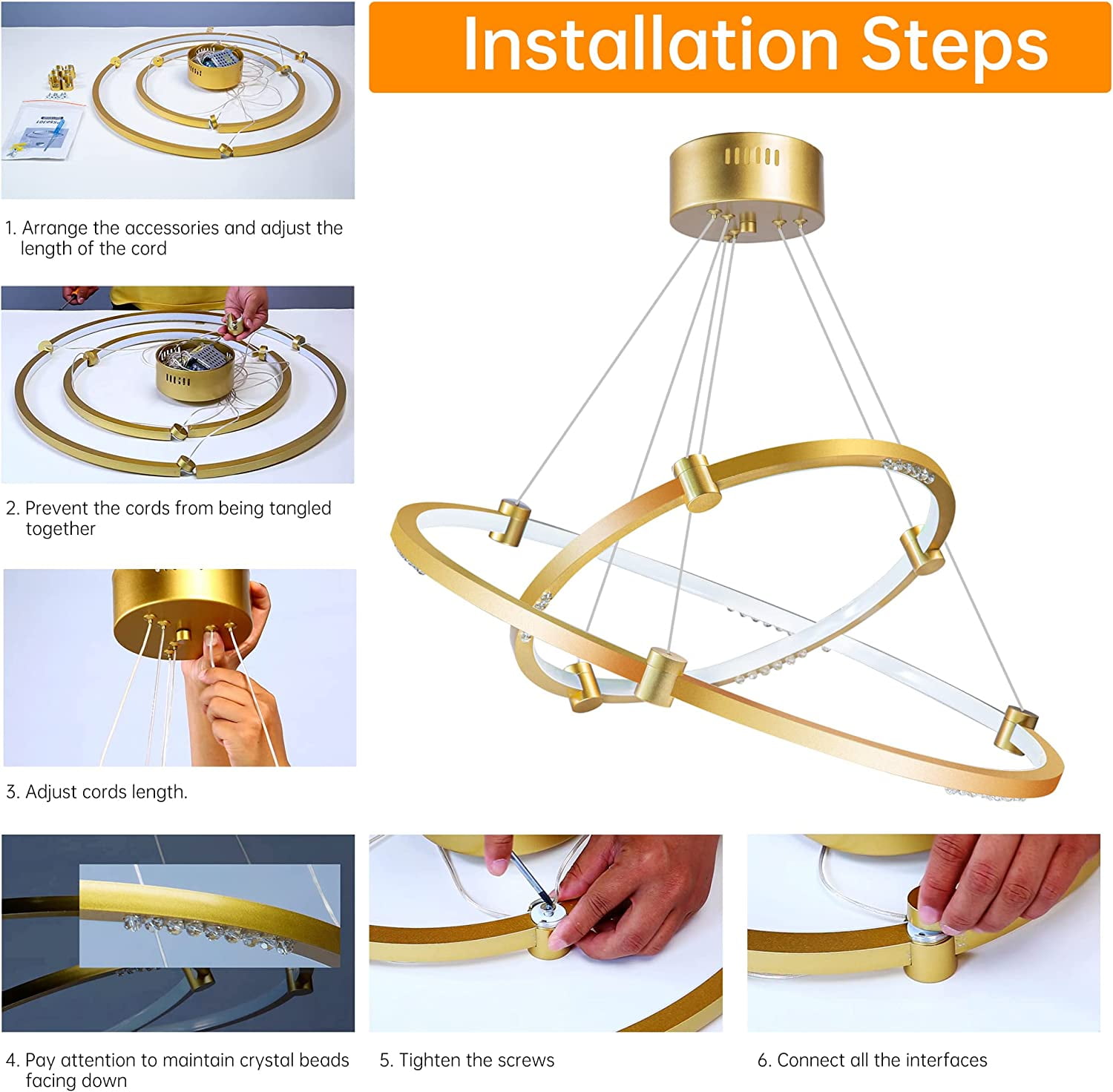 Installation Steps

1. Arrange the accessories and adjust the length of the cord

2. Prevent the cords from being tangled together

3. Adjust cords length.

4. Pay attention to maintain crystal beads facing down

5. Tighten the screws

6. Connect all the interfaces