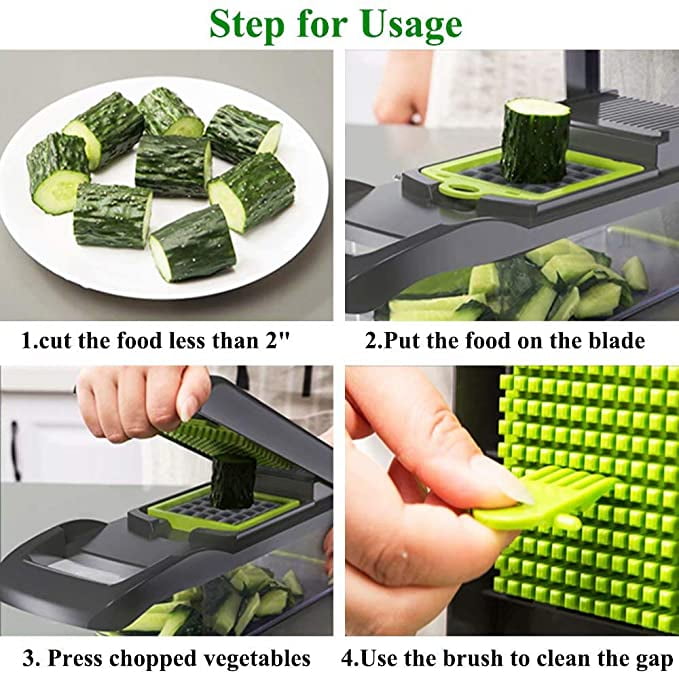 Step for Usage

1.cut the food less than 2"

2.Put the food on the blade

3. Press chopped vegetables

4.Use the brush to clean the gap