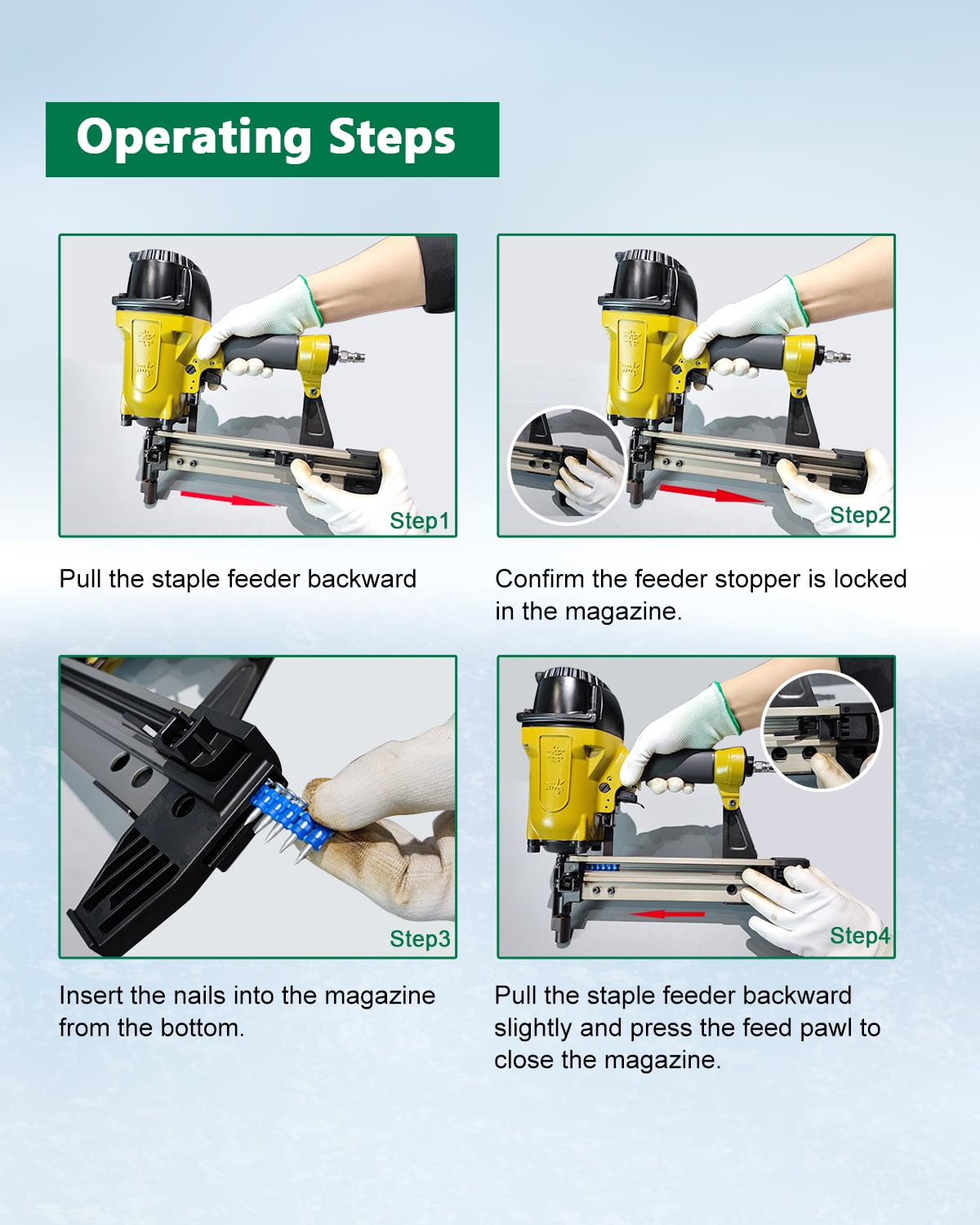 Operating Steps

Step1

Pull the staple feeder backward

Step2

Confirm the feeder stopper is locked in the magazine.

Step3

Insert the nails into the magazine from the bottom.

Step4

Pull the staple feeder backward slightly and press the feed pawl to close the magazine.