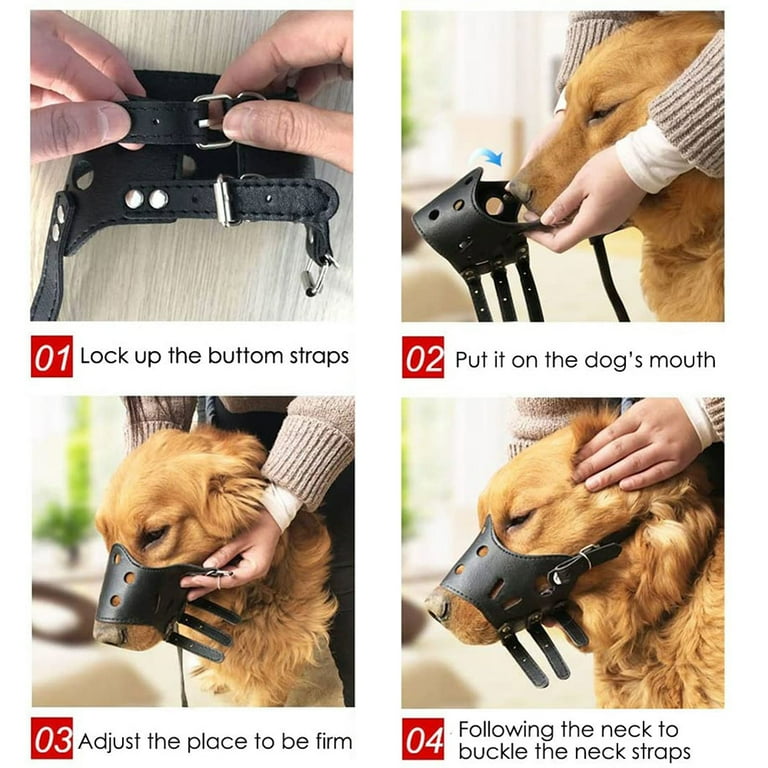 01 Lock up the buttom straps

02 Put it on the dog's mouth

03 Adjust the place to be firm

04 Following the neck to buckle the neck straps