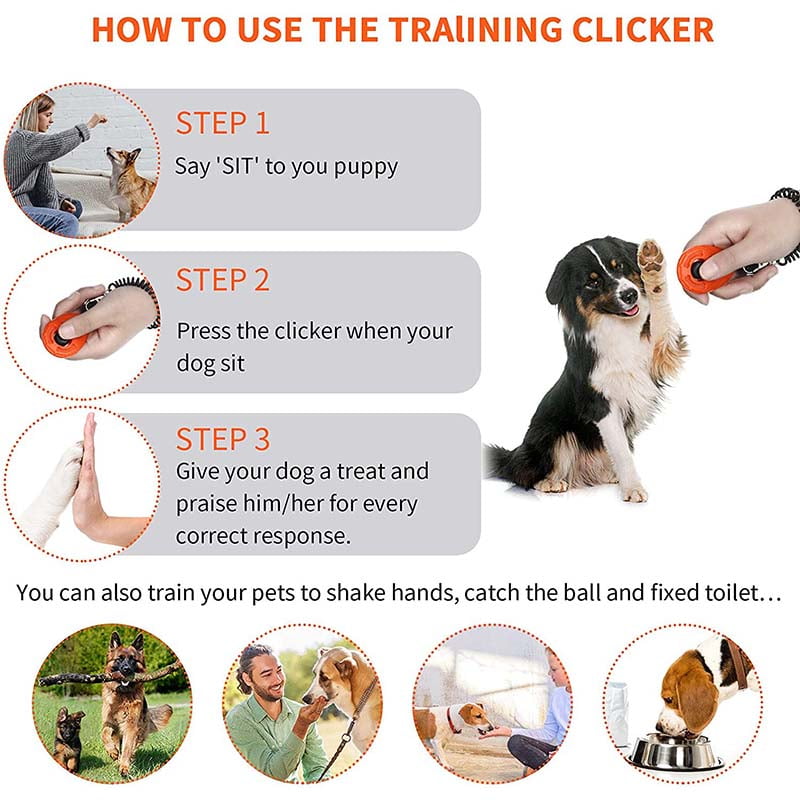 HOW TO USE THE TRAlINING CLICKER

STEP 1
Say 'SIT' to you puppy

STEP 2
Press the clicker when your dog sit

STEP 3
Give your dog a treat and praise him/her for every correct response.

You can also train your pets to shake hands, catch the ball and fixed toilet…