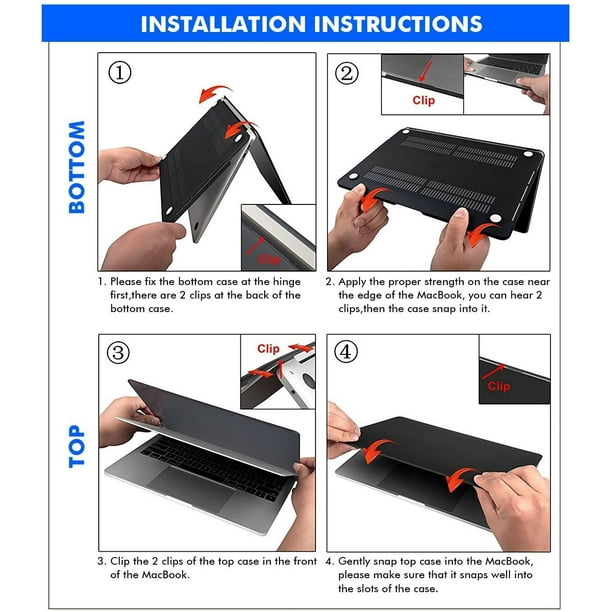 INSTALLATION INSTRUCTIONS

BOTTOM

①

Clip

1. Please fix the bottom case at the hinge first,there are 2 clips at the back of the bottom case.

②

Clip

2. Apply the proper strength on the case near the edge of the MacBook, you can hear 2 clips,then the case snap into it.

TOP

③

Clip

3. Clip the 2 clips of the top case in the front of the MacBook.

④

Clip

4. Gently snap top case into the MacBook, please make sure that it snaps well into the slots of the case.