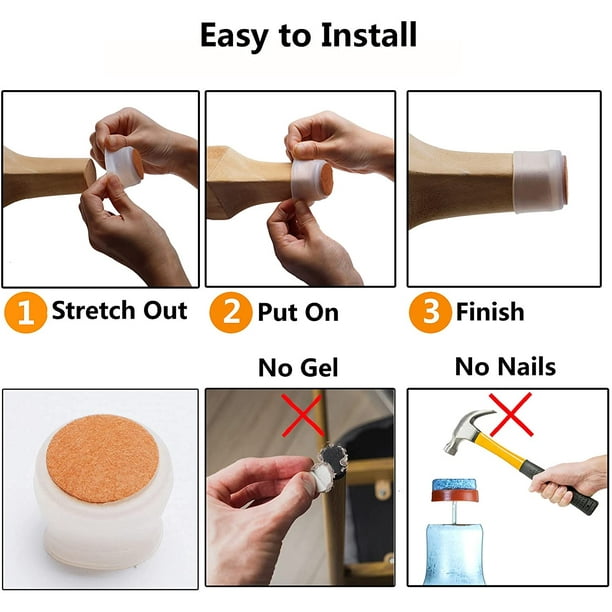 Easy to Install

1 Stretch Out

2 Put On

3 Finish

No Gel

No Nails