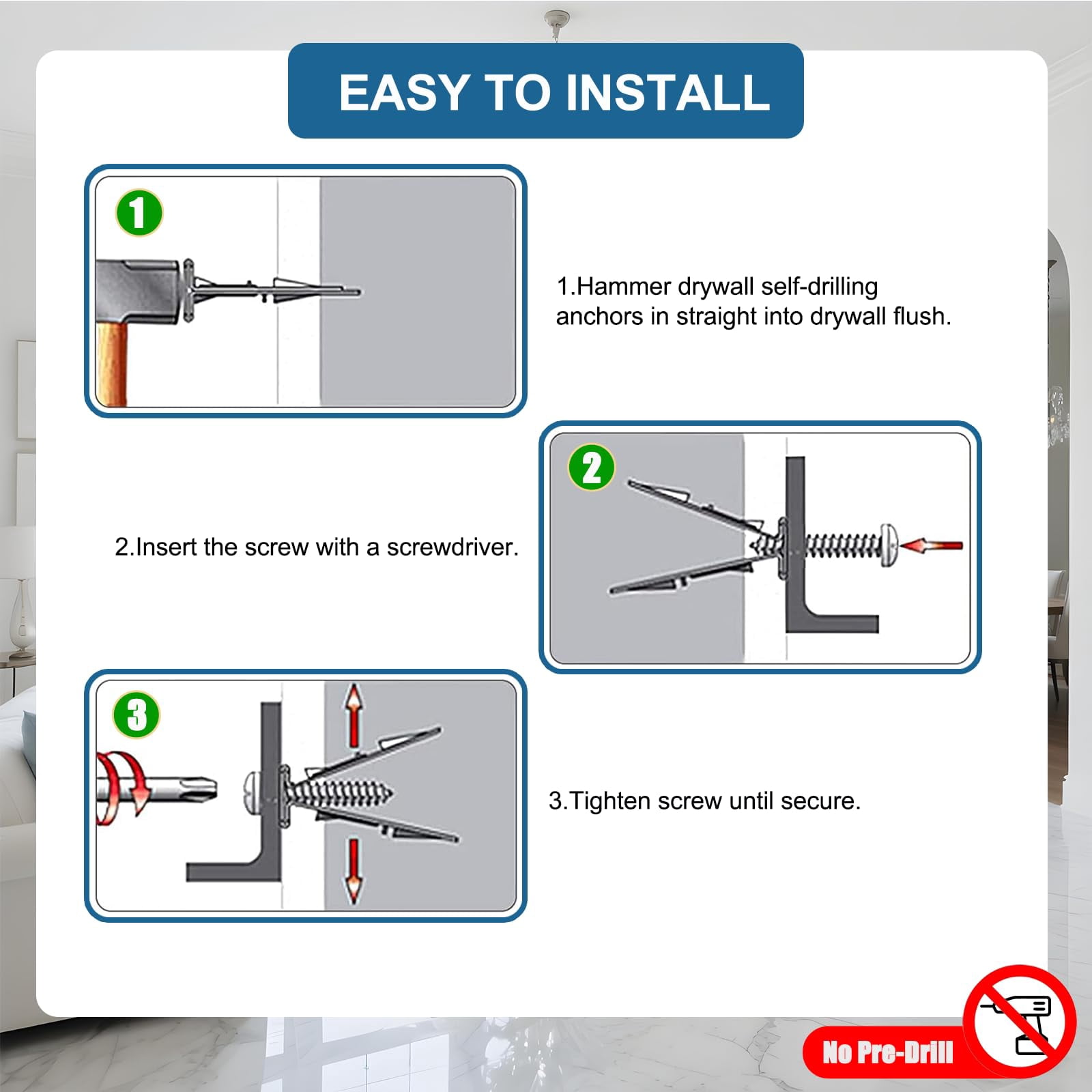 EASY TO INSTALL

1

1.Hammer drywall self-drilling anchors in straight into drywall flush.

2

2.Insert the screw with a screwdriver.

3

3.Tighten screw until secure.

No Pre-Drill