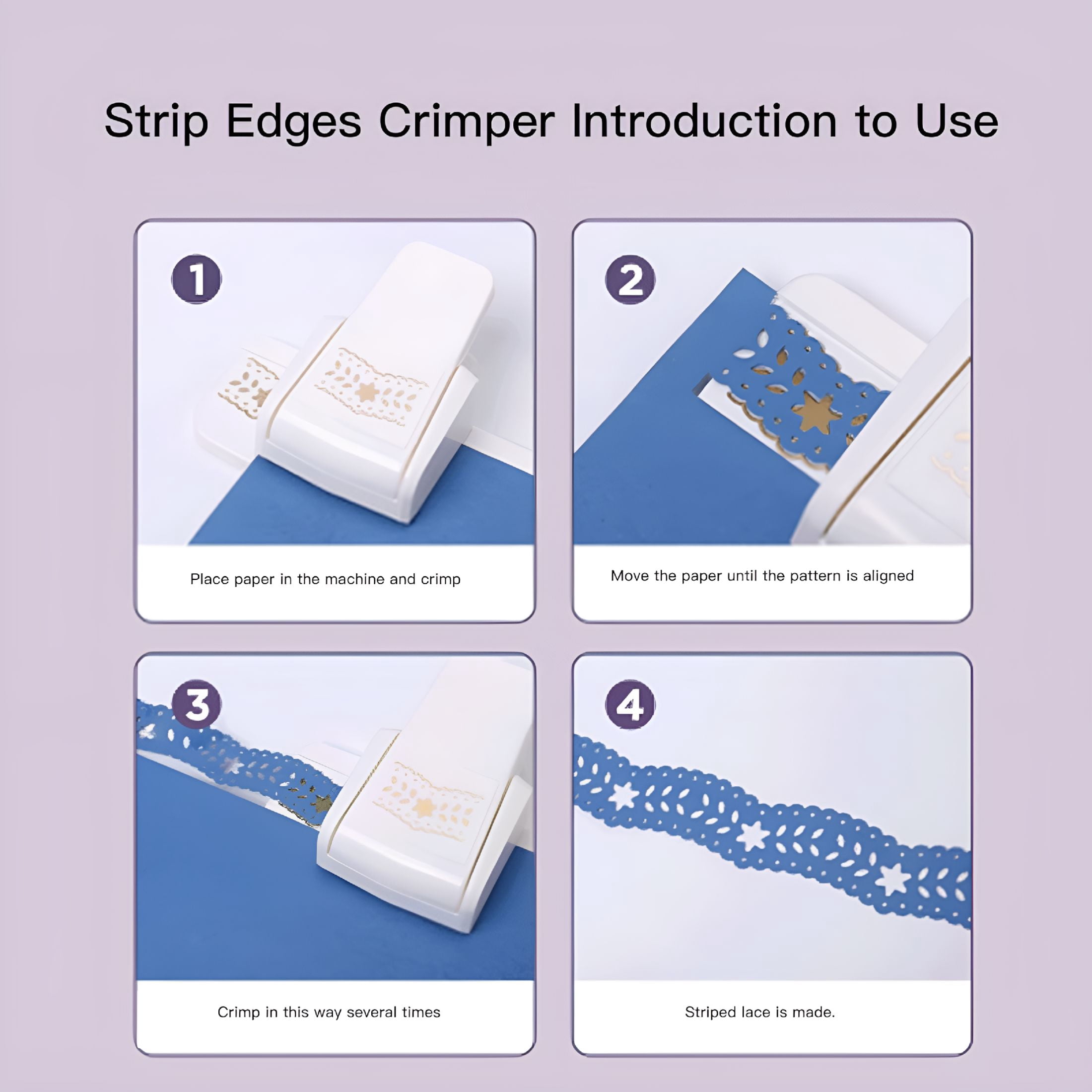 Strip Edges Crimper Introduction to Use

1

Place paper in the machine and crimp

2

Move the paper until the pattern is aligned

3

Crimp in this way several times

4

Striped lace is made.