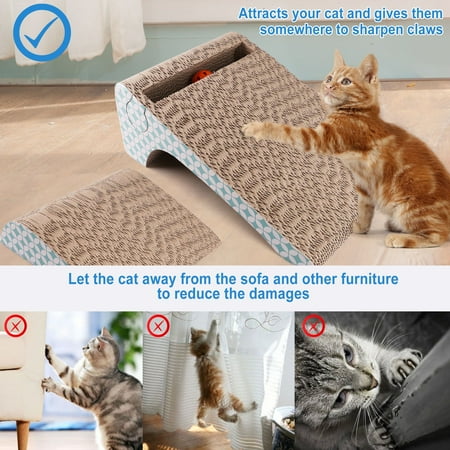 Attracts your cat and gives them somewhere to sharpen claws

Let the cat away from the sofa and other furniture to reduce the damages