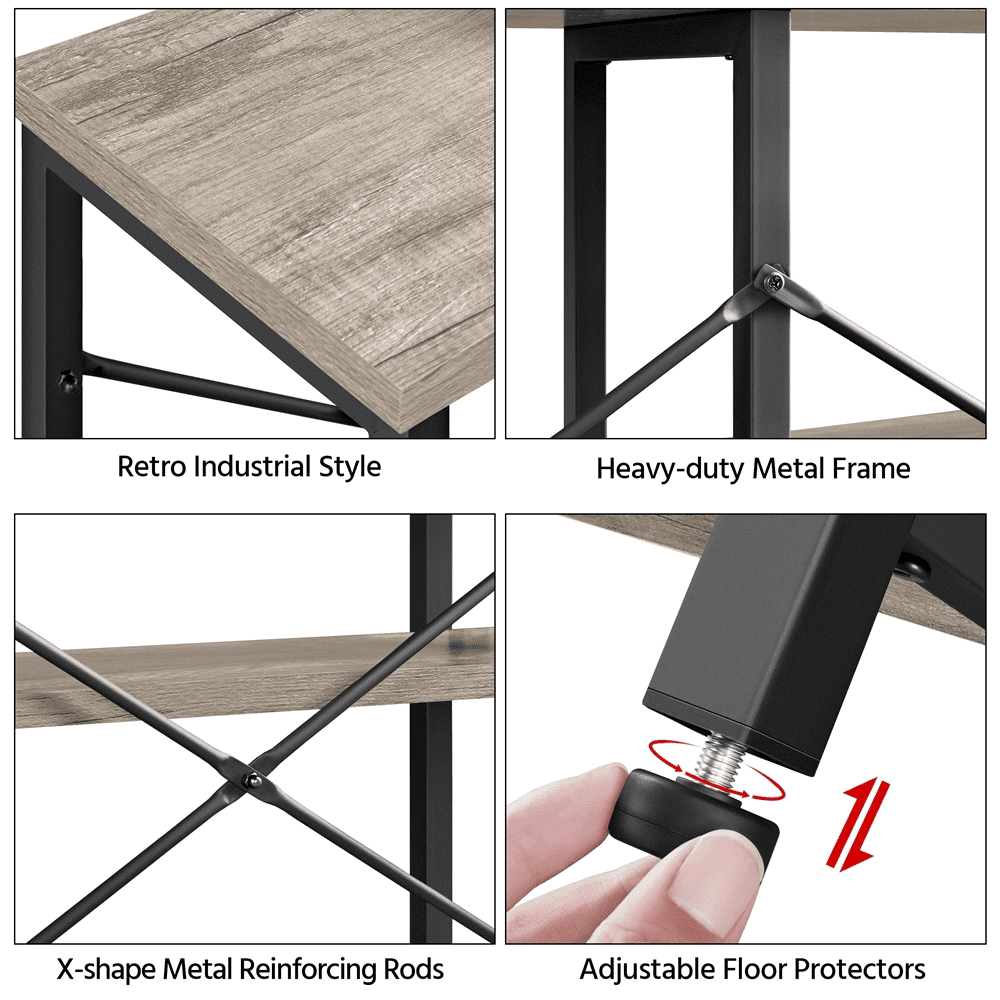 Retro Industrial Style

Heavy-duty Metal Frame

X-shape Metal Reinforcing Rods

Adjustable Floor Protectors