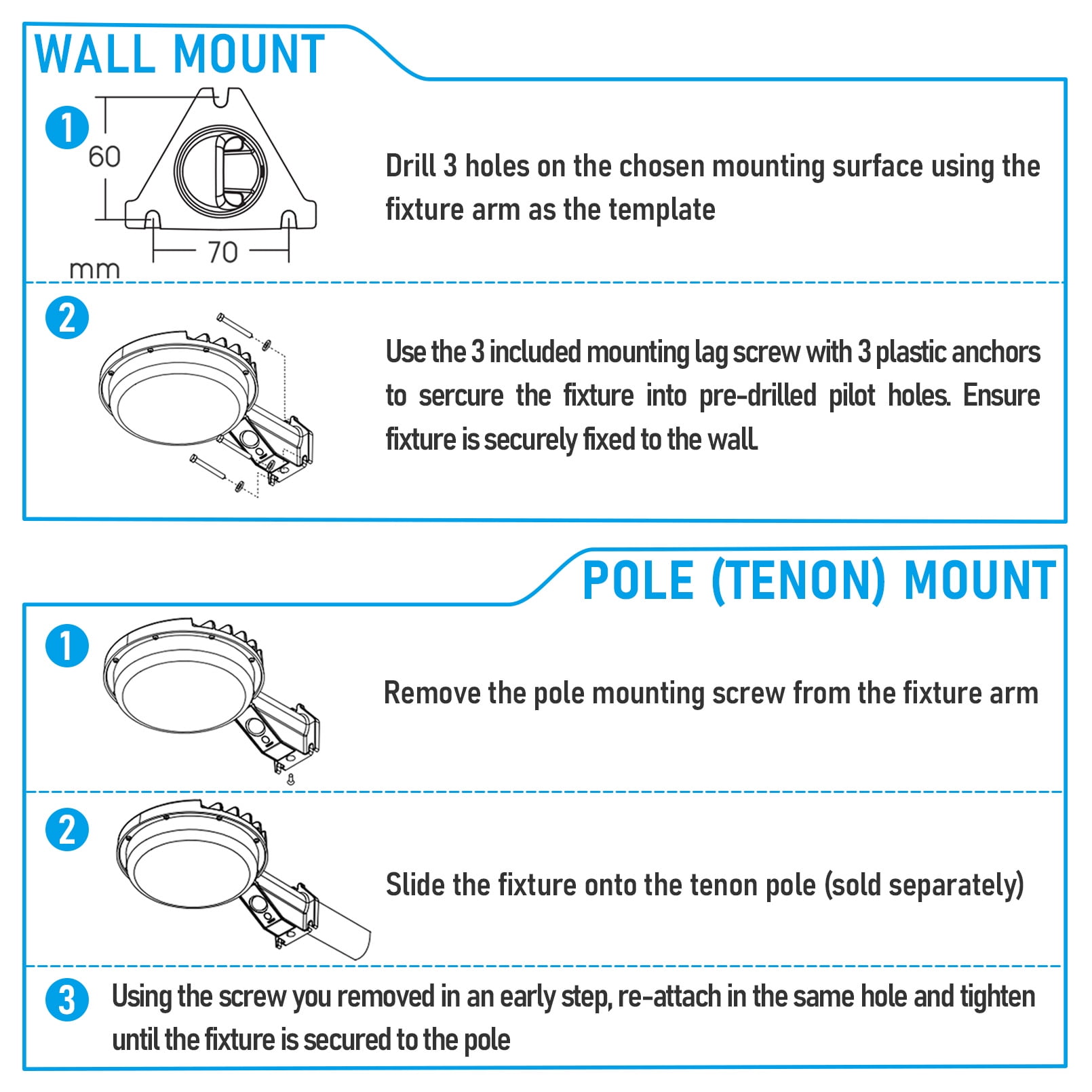 WALL MOUNT

1

60

70

mm

Drill 3 holes on the chosen mounting surface using the fixture arm as the template

2

Use the 3 included mounting lag screw with 3 plastic anchors to sercure the fixture into pre-drilled pilot holes. Ensure fixture is securely fixed to the wall

POLE (TENON) MOUNT

1

Remove the pole mounting screw from the fixture arm

2

Slide the fixture onto the tenon pole (sold separately)

3

Using the screw you removed in an early step, re-attach in the same hole and tighten until the fixture is secured to the pole