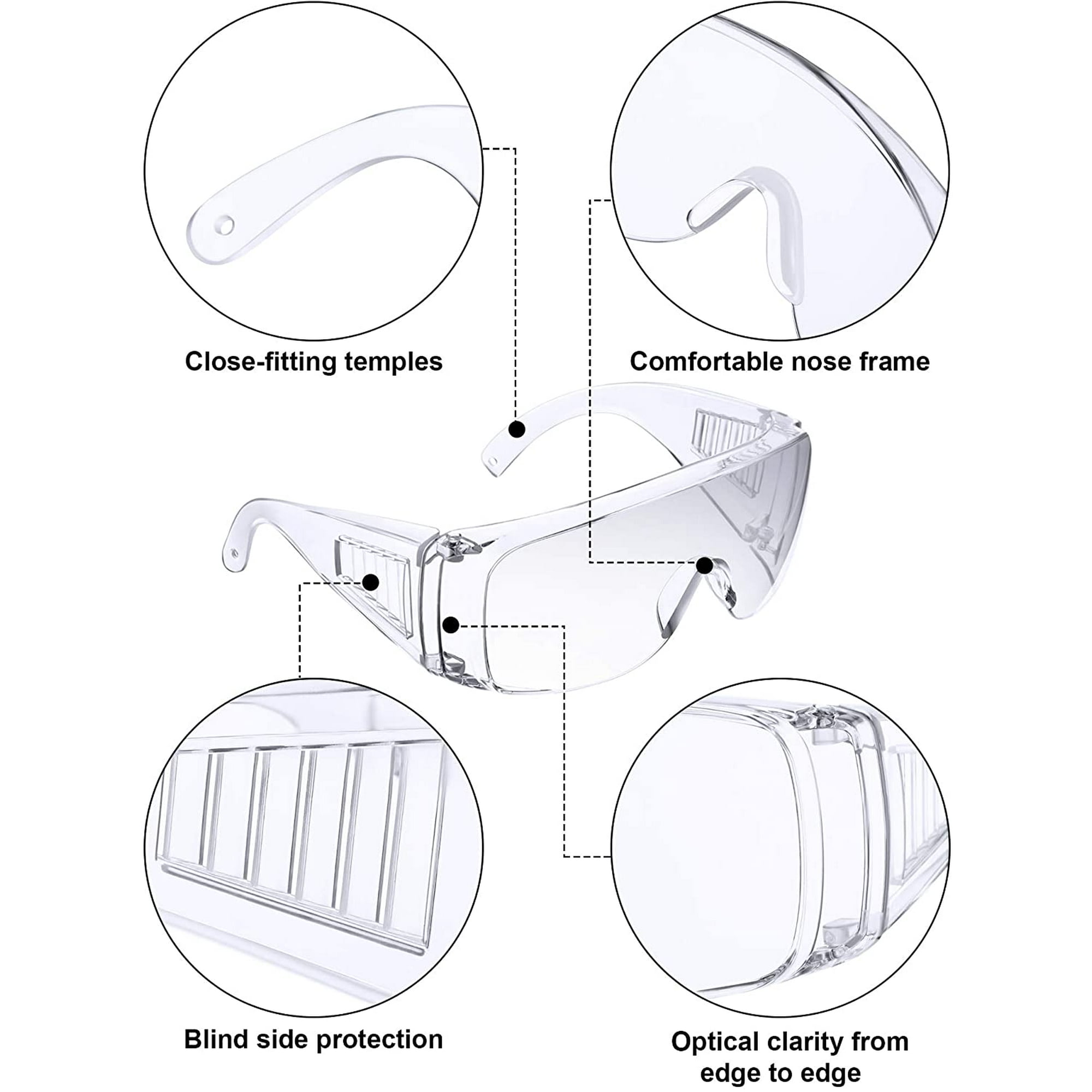 Close-fitting temples

Comfortable nose frame

Blind side protection

Optical clarity from edge to edge