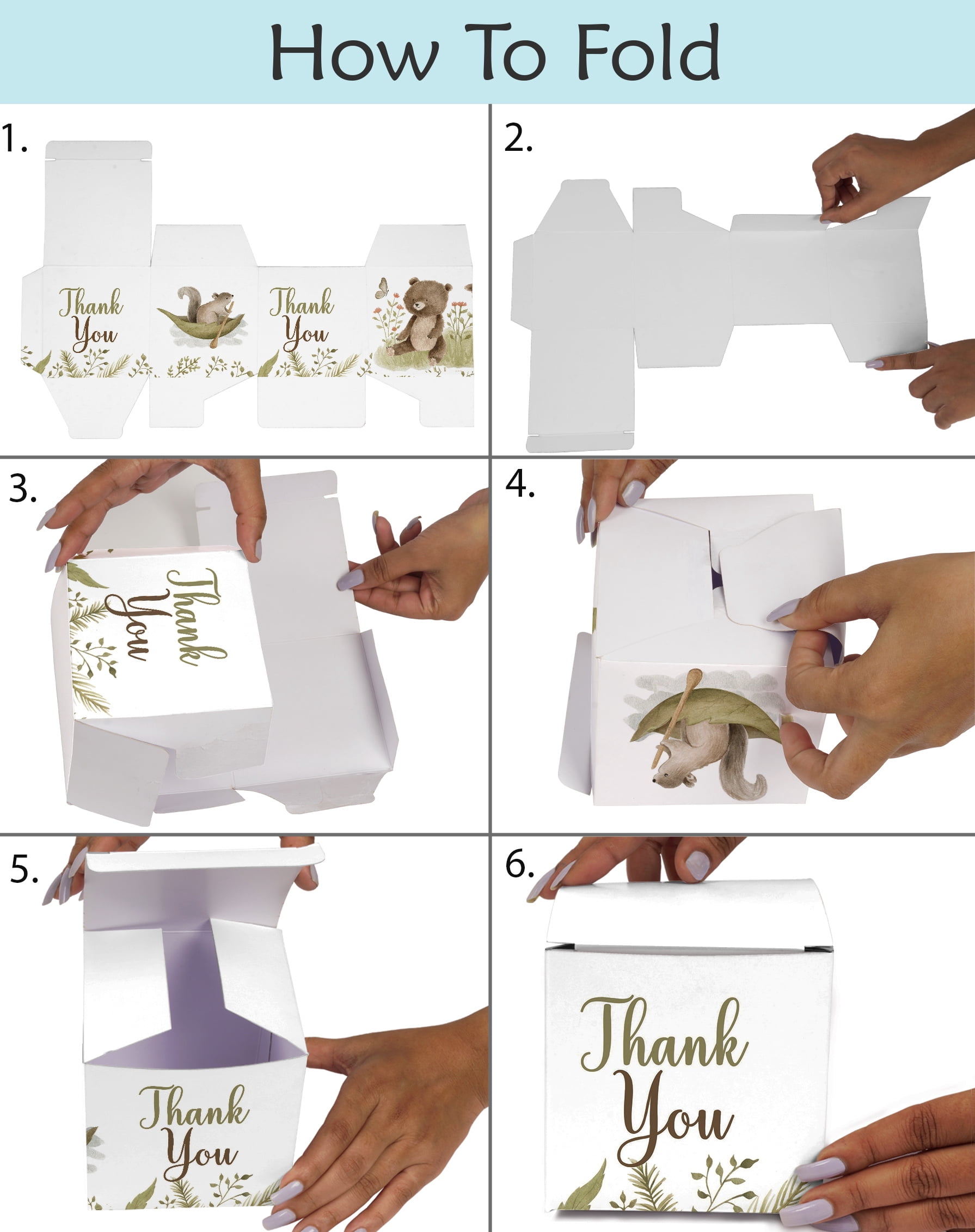 How To Fold

1.

Thank You

Thank You

2.

3.

Thank You

4.

5.

Thank You

6.

Thank You