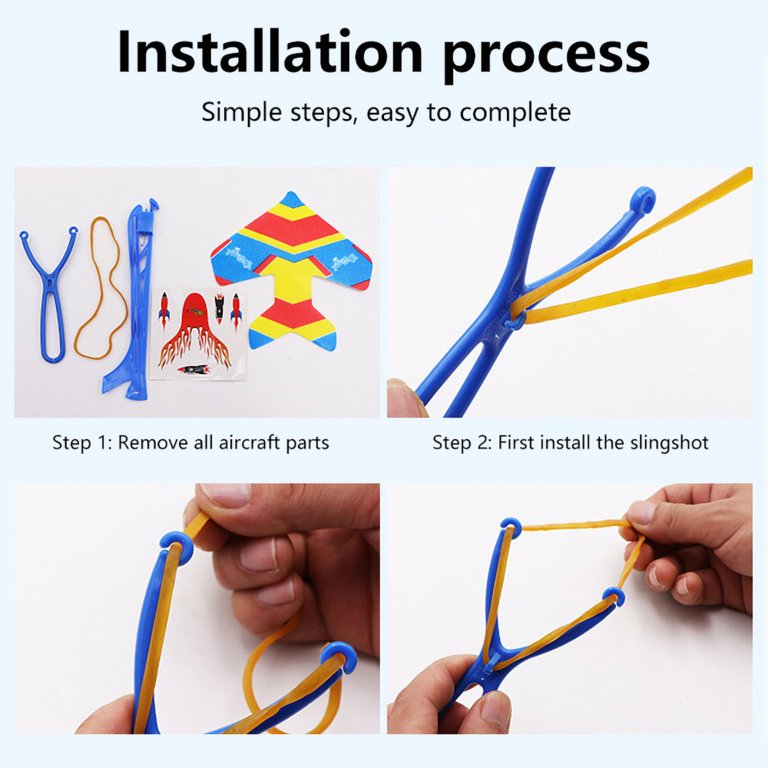 Installation process

Simple steps, easy to complete

Step 1: Remove all aircraft parts

Step 2: First install the slingshot