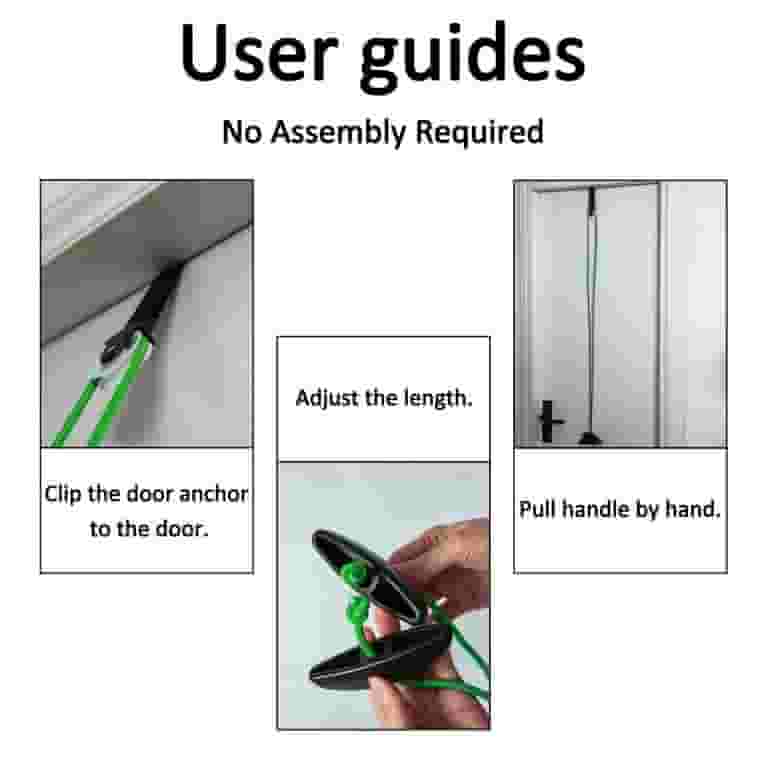 User guides

No Assembly Required

Clip the door anchor to the door.

Adjust the length.

Pull handle by hand.