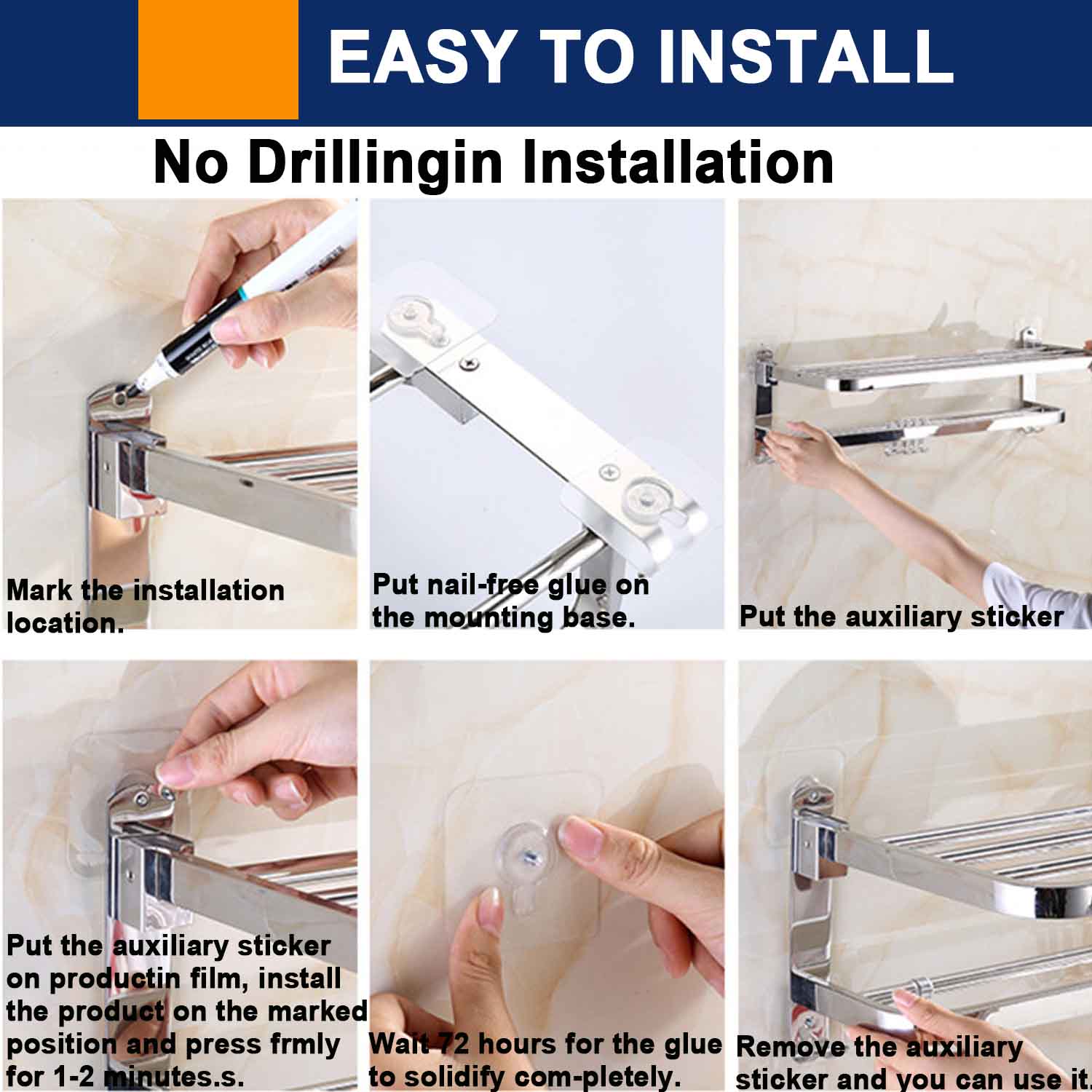 EASY TO INSTALL

No Drillingin Installation

Mark the installation location.

Put nail-free glue on the mounting base.

Put the auxiliary sticker

Put the auxiliary sticker on productin film, install the product on the marked position and press frmly for 1-2 minutes.s.

Wait 72 hours for the glue to solidify com-pletely.

Remove the auxiliary sticker and you can use it.