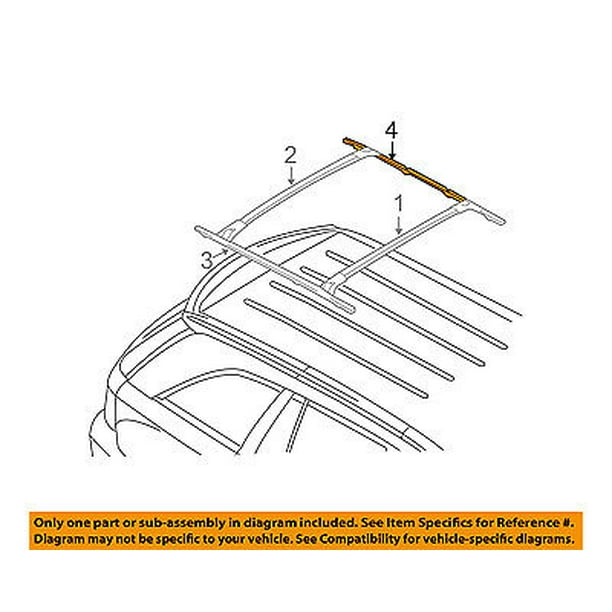 4
2
1
3

Only one part or sub-assembly in diagram included. See Item Specifics for Reference #.
Diagram may not be specific to your vehicle. See Compatibility for vehicle-specific diagrams.