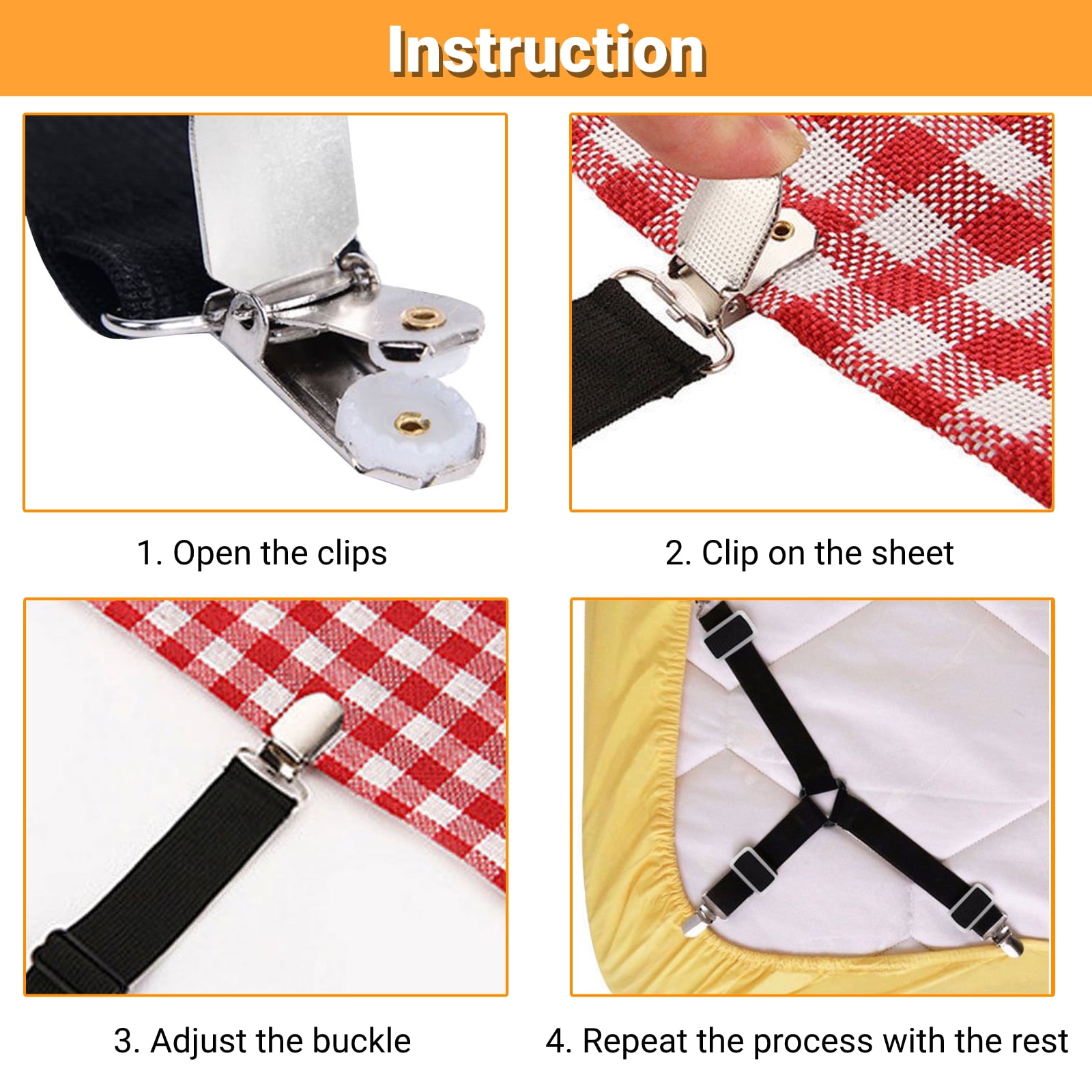 Instruction

1. Open the clips

2. Clip on the sheet

3. Adjust the buckle

4. Repeat the process with the rest