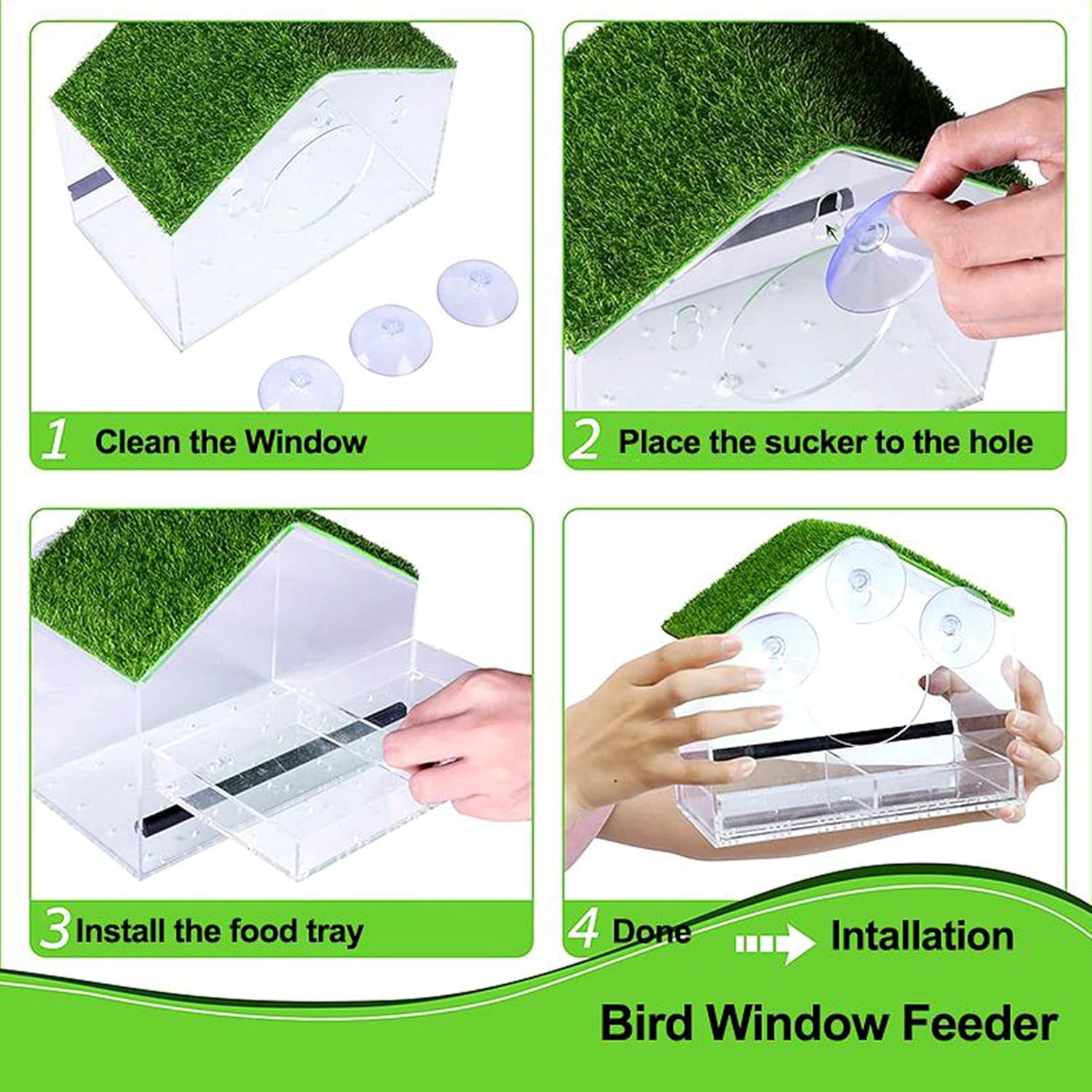 1 Clean the Window

2 Place the sucker to the hole

3 Install the food tray

4 Done

Intallation

Bird Window Feeder