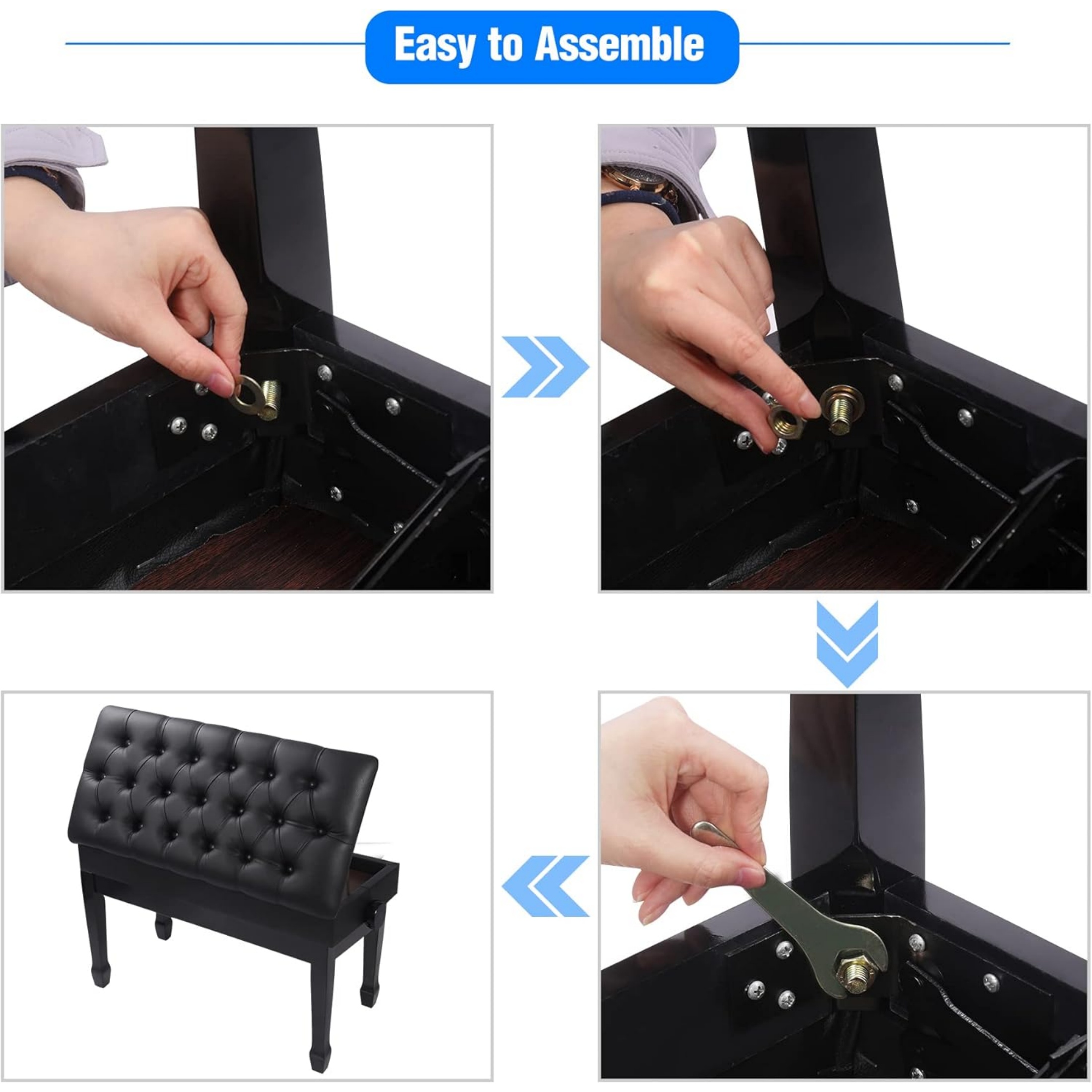 Easy to Assemble