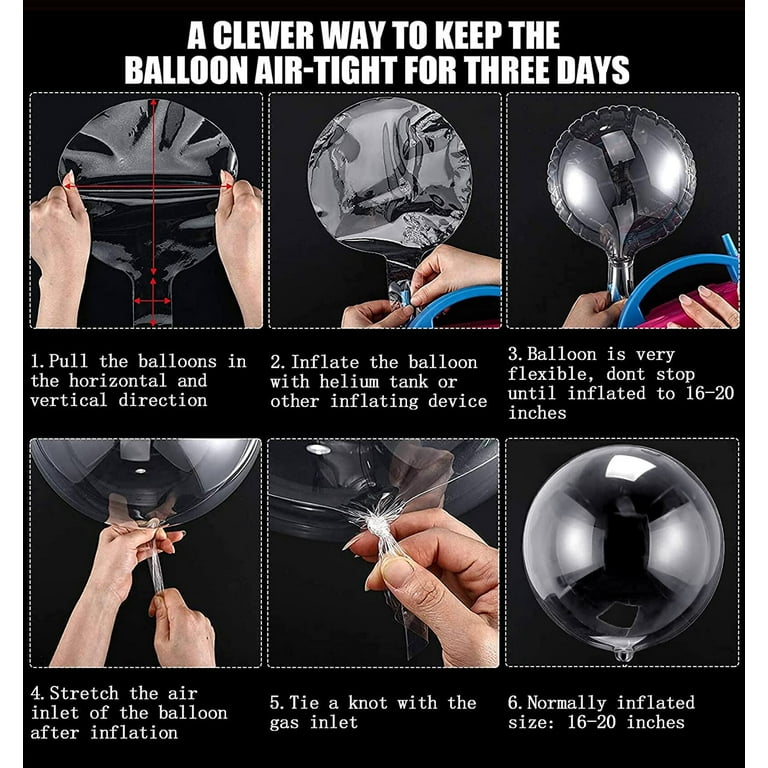 A CLEVER WAY TO KEEP THE BALLOON AIR-TIGHT FOR THREE DAYS

1. Pull the balloons in the horizontal and vertical direction

2. Inflate the balloon with helium tank or other inflating device

3. Balloon is very flexible, dont stop until inflated to 16-20 inches

4. Stretch the air inlet of the balloon after inflation

5. Tie a knot with the gas inlet

6. Normally inflated size: 16-20 inches